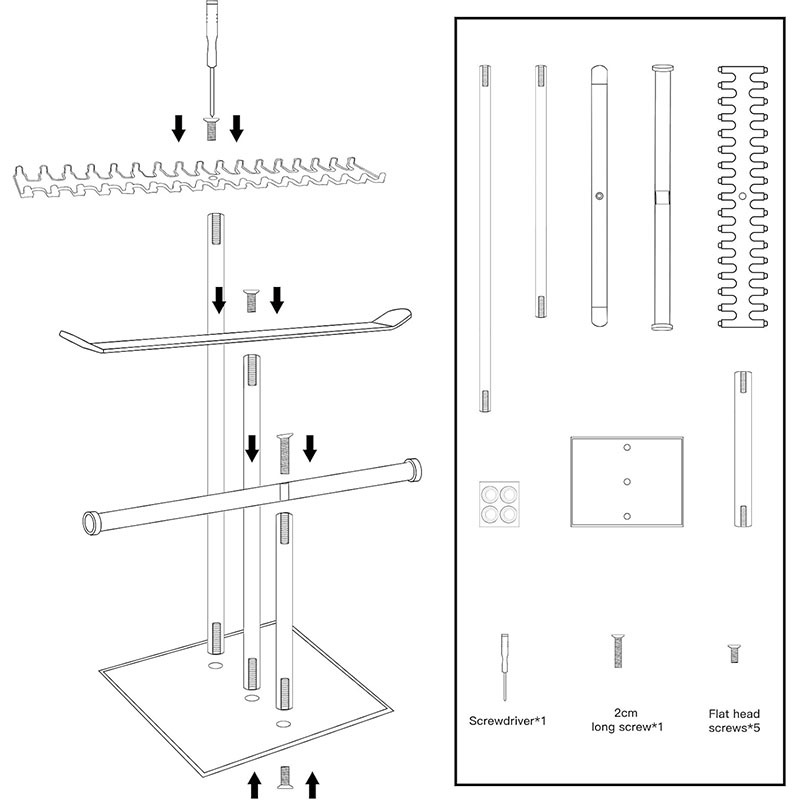 Screwdriver*1

2cm long screw*1

Flat head screws*5