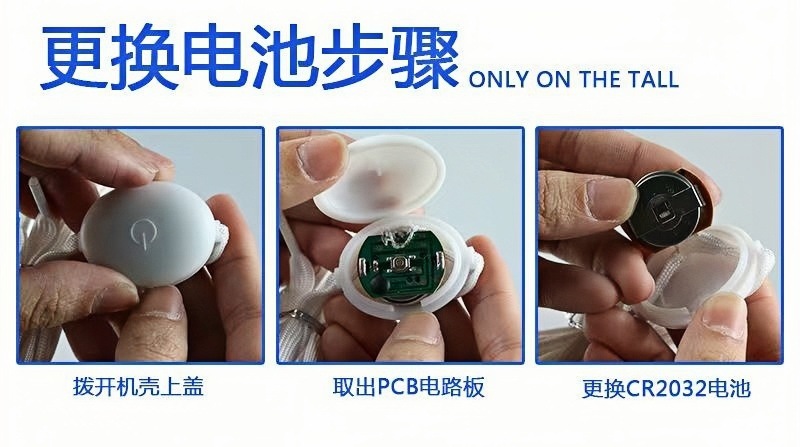 更换电池步骤 ONLY ON THE TALL

拨开机壳上盖

取出PCB电路板

更换CR2032电池