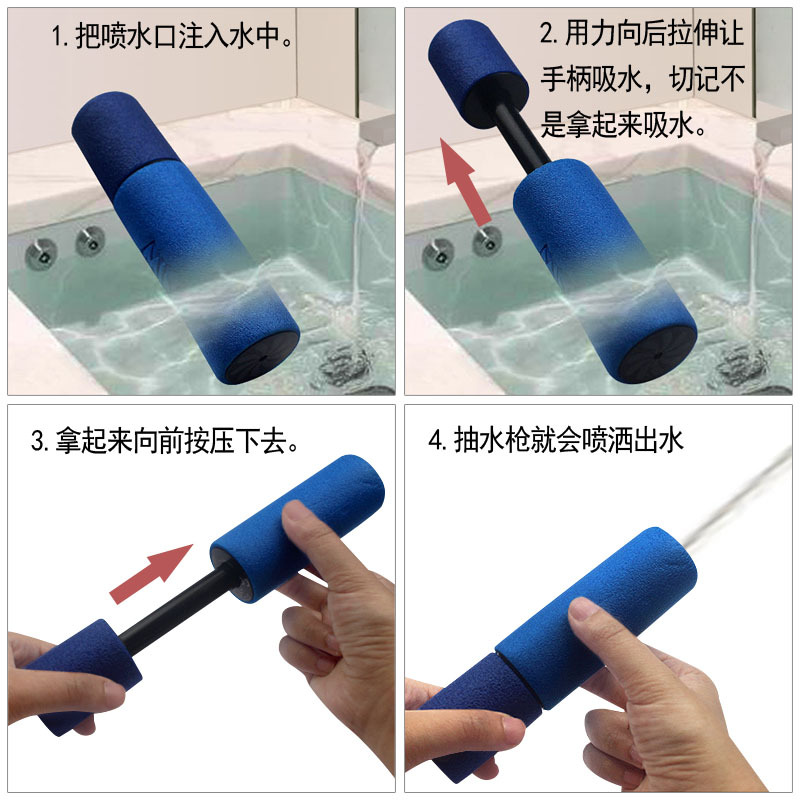 1. 把喷水口注入水中。

2. 用力向后拉伸让手柄吸水，切记不是拿起来吸水。

3. 拿起来向前按压下去。

4. 抽水枪就会喷洒出水