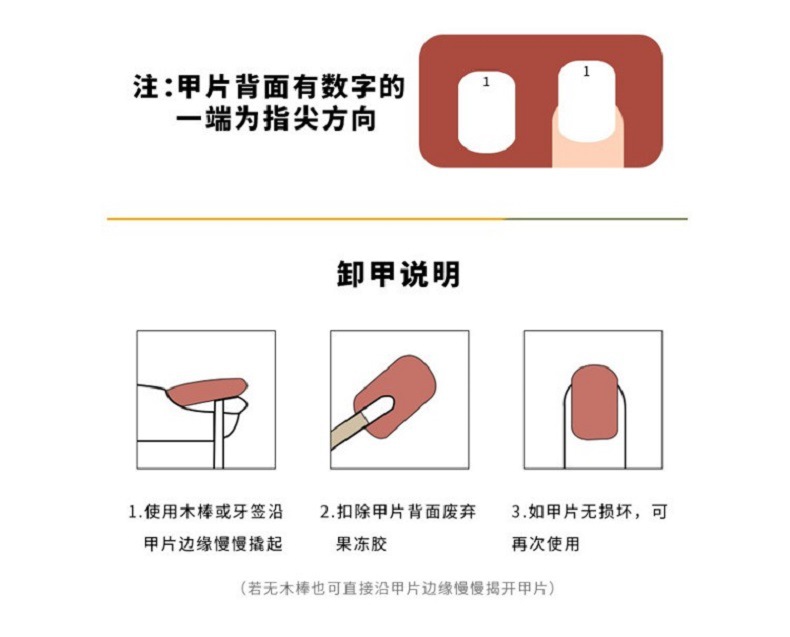 注：甲片背面有数字的一端为指尖方向

1

1

卸甲说明

1.使用木棒或牙签沿甲片边缘慢慢撬起

2.扣除甲片背面废弃果冻胶

3.如甲片无损坏，可再次使用

（若无木棒也可直接沿甲片边缘慢慢揭开甲片）