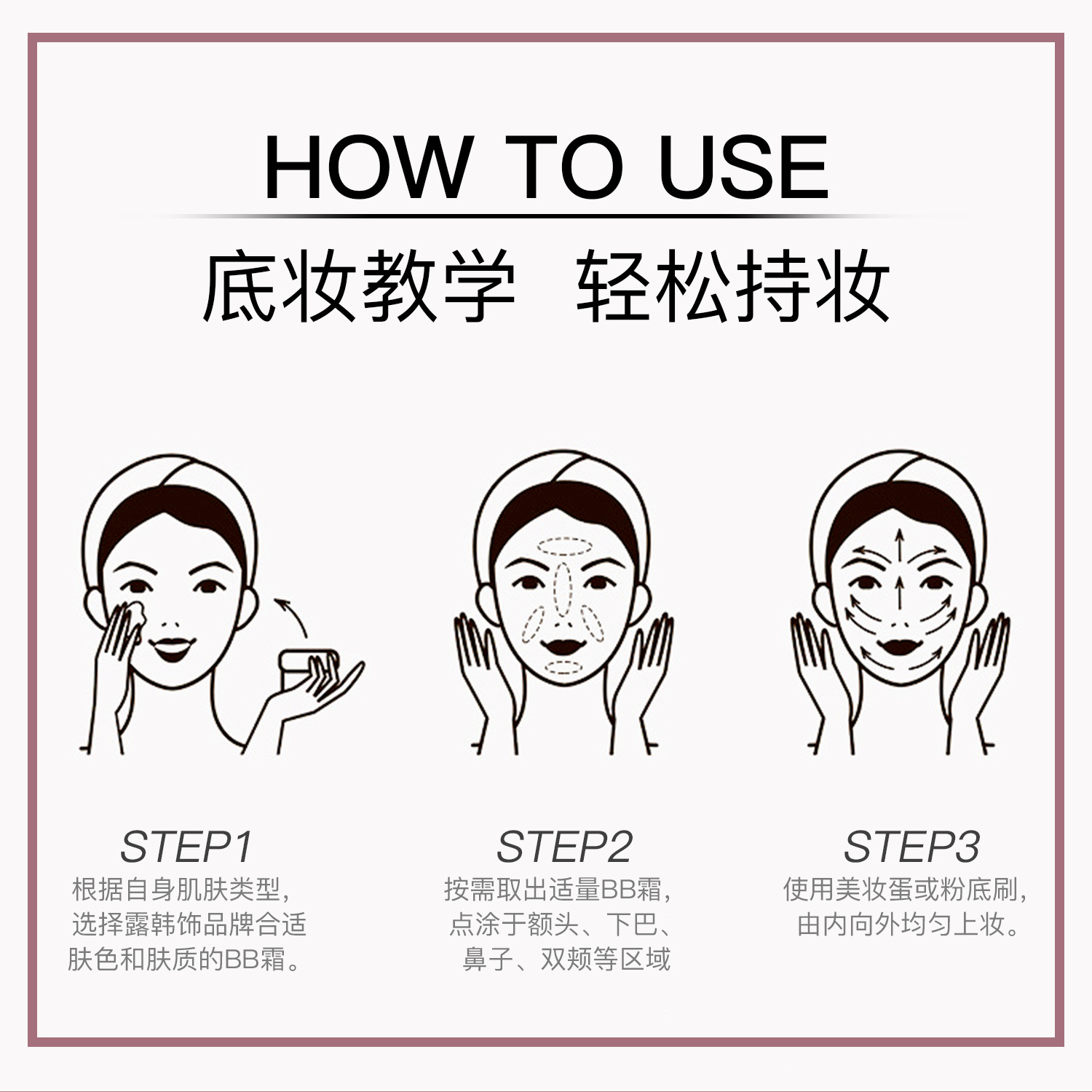 HOW TO USE

底妆教学 轻松持妆

STEP1
根据自身肌肤类型，选择露韩饰品牌合适肤色和肤质的BB霜。

STEP2
按需取出适量BB霜，点涂于额头、下巴、鼻子、双颊等区域

STEP3
使用美妆蛋或粉底刷，由内向外均匀上妆。