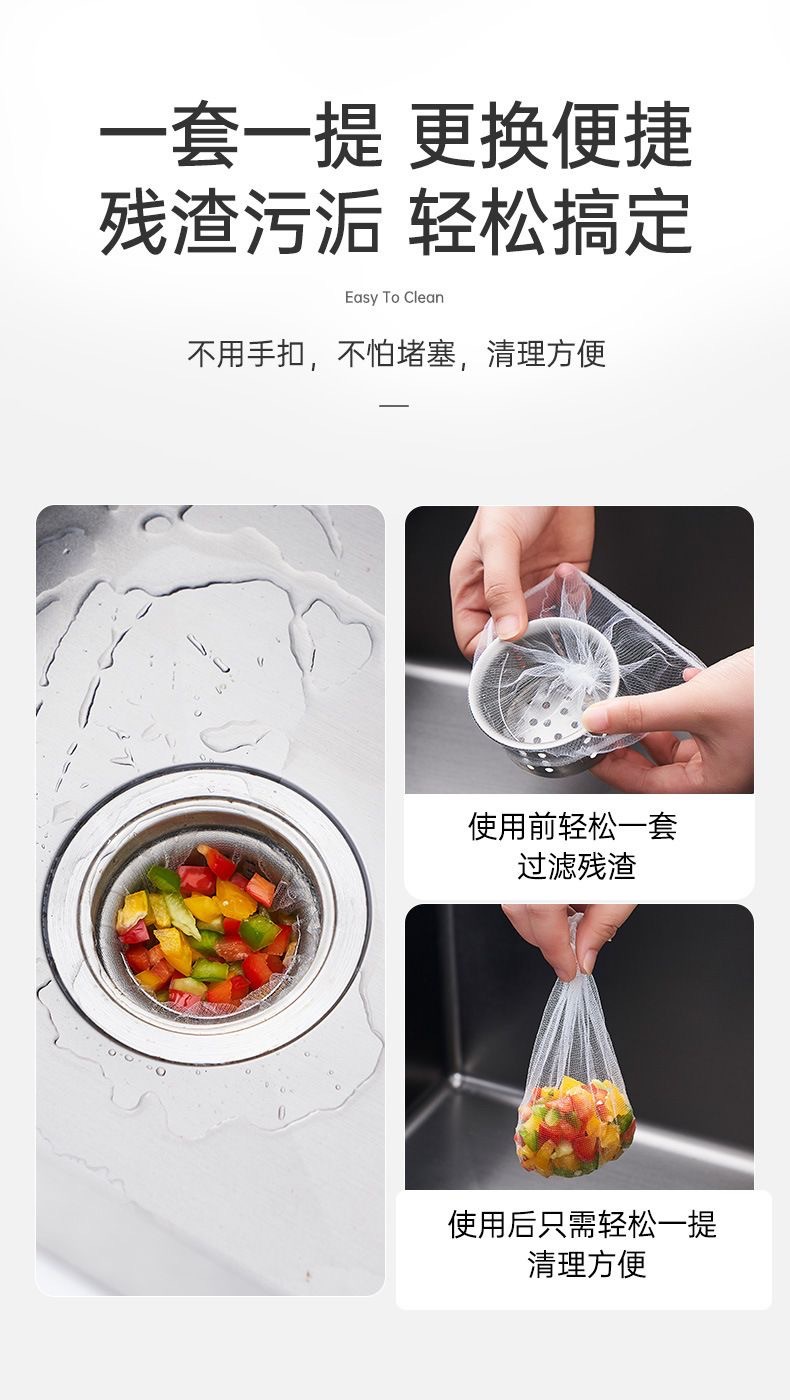 一套一提 更换便捷
残渣污垢 轻松搞定

Easy To Clean

不用手扣，不怕堵塞，清理方便

使用前轻松一套
过滤残渣

使用后只需轻松一提
清理方便