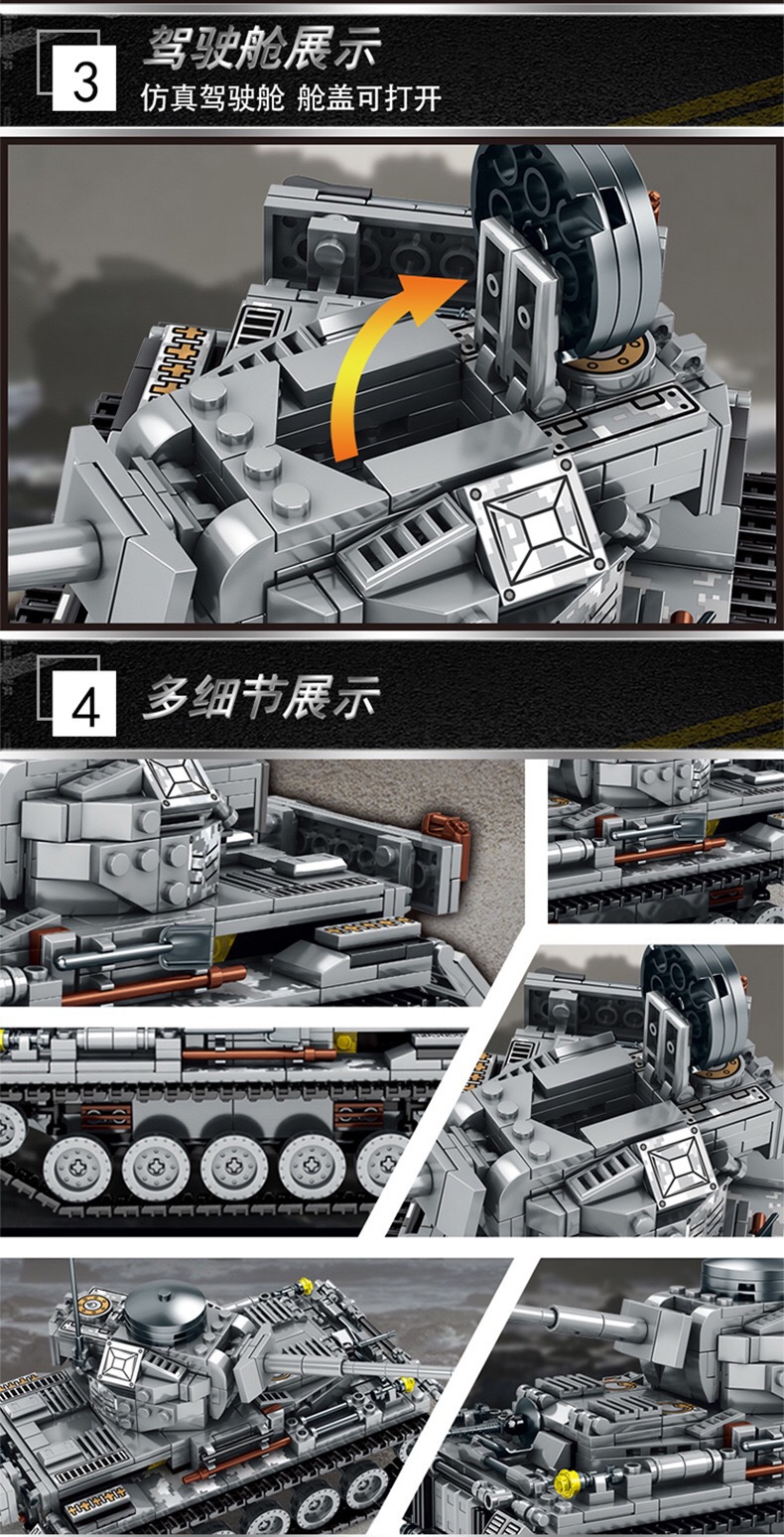 3
驾驶舱展示
仿真驾驶舱 舱盖可打开

4
多细节展示