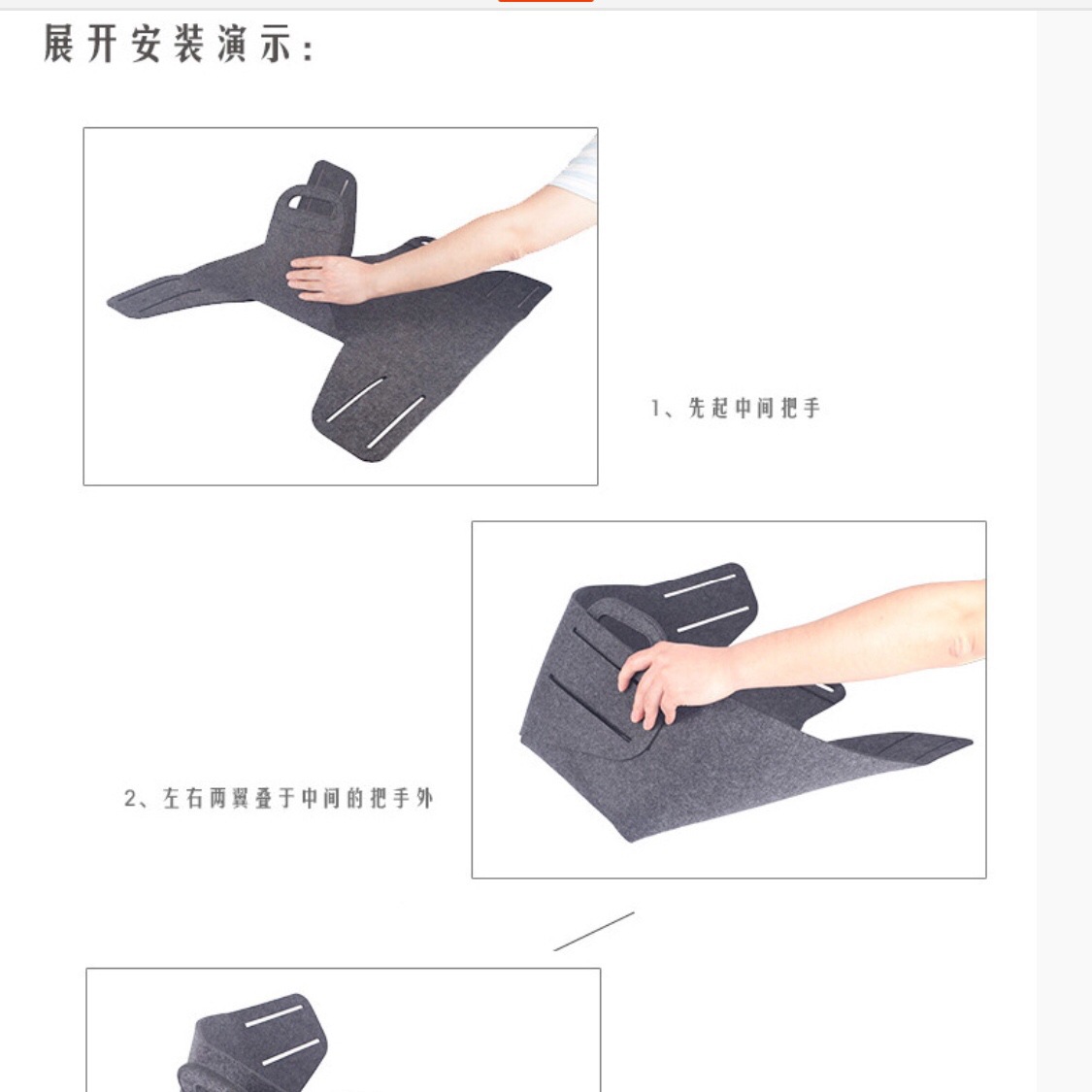 展开安装演示：

1、先起中间把手

2、左右两翼叠于中间的把手外