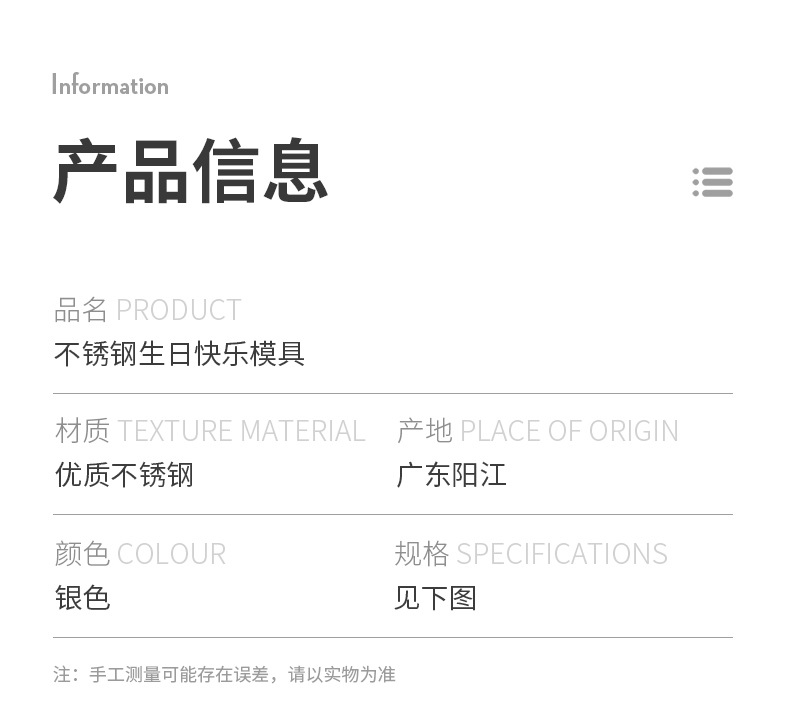 Information

产品信息

品名 PRODUCT
不锈钢生日快乐模具

材质 TEXTURE MATERIAL
优质不锈钢

产地 PLACE OF ORIGIN
广东阳江

颜色 COLOUR
银色

规格 SPECIFICATIONS
见下图

注：手工测量可能存在误差，请以实物为准