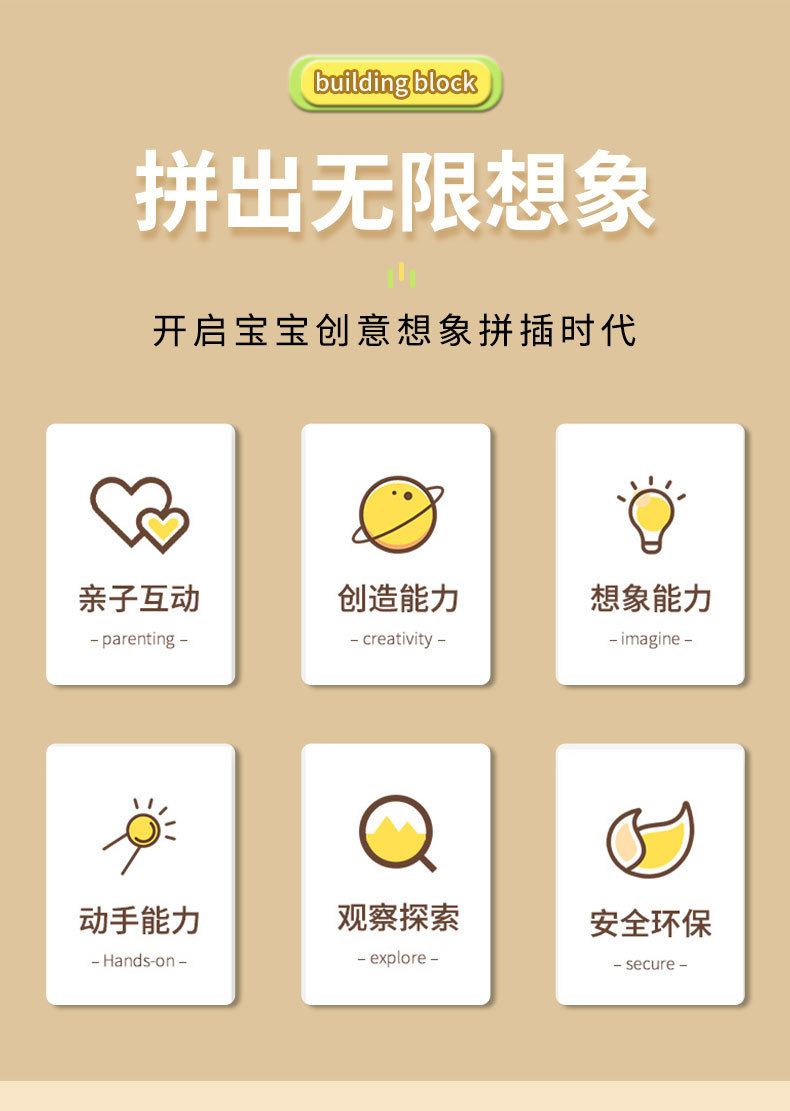 building block

拼出无限想象

开启宝宝创意想象拼插时代

亲子互动
- parenting -

创造能力
- creativity -

想象能力
- imagine -

动手能力
- Hands-on -

观察探索
- explore -

安全环保
- secure -