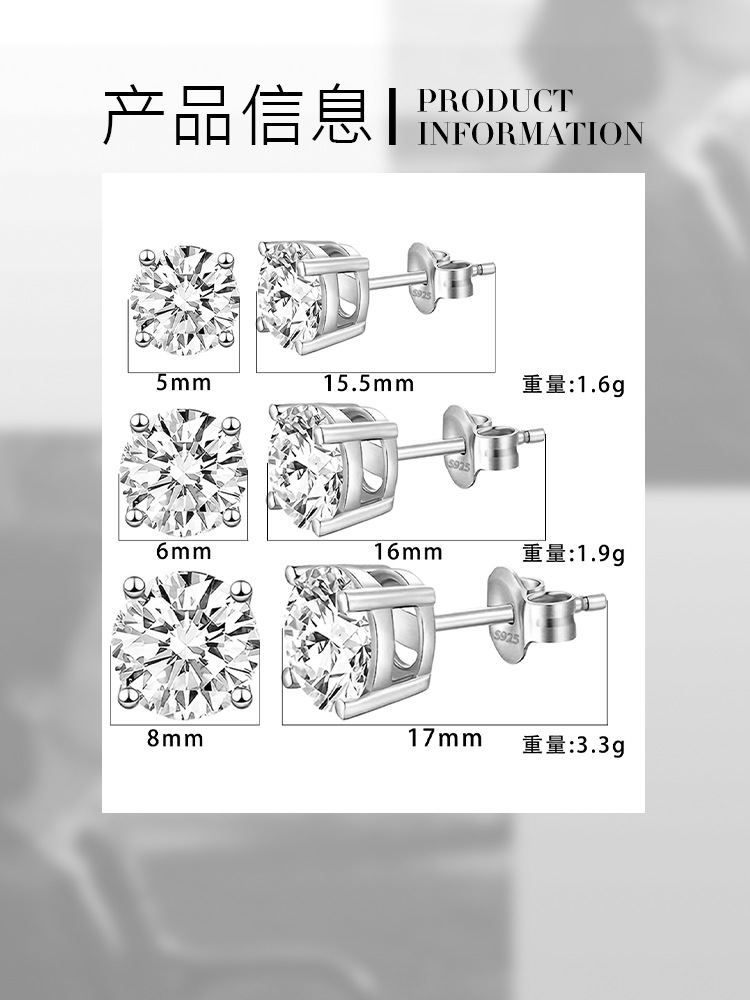 产品信息 | PRODUCT INFORMATION

S925

5mm

15.5mm

重量:1.6g

S925

6mm

16mm

重量:1.9g

S925

8mm

17mm

重量:3.3g