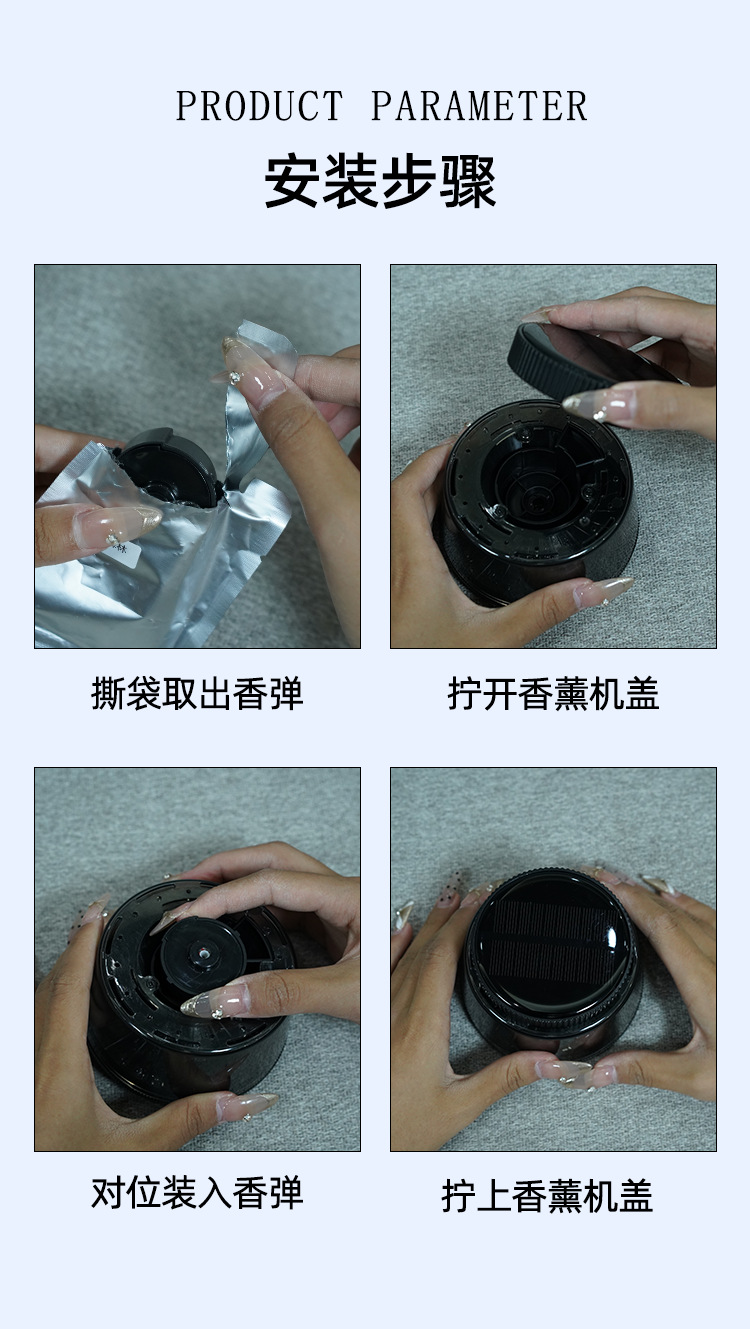 PRODUCT PARAMETER

安装步骤

撕袋取出香弹

拧开香薰机盖

对位装入香弹

拧上香薰机盖