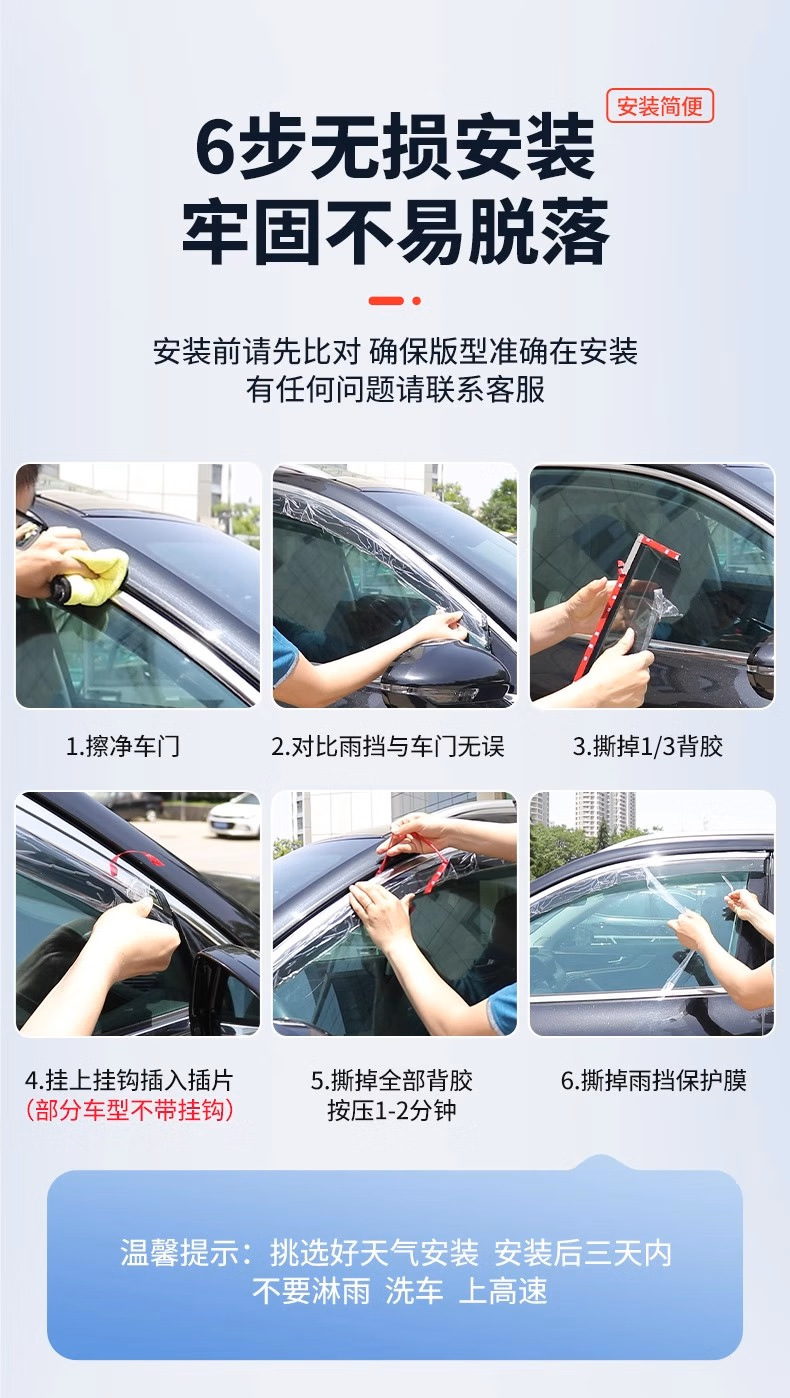 安装简便

6步无损安装
牢固不易脱落

安装前请先比对 确保版型准确在安装
有任何问题请联系客服

1.擦净车门

2.对比雨挡与车门无误

3.撕掉1/3背胶

4.挂上挂钩插入插片
(部分车型不带挂钩)

5.撕掉全部背胶
按压1-2分钟

6.撕掉雨挡保护膜

温馨提示：挑选好天气安装 安装后三天内
不要淋雨 洗车 上高速