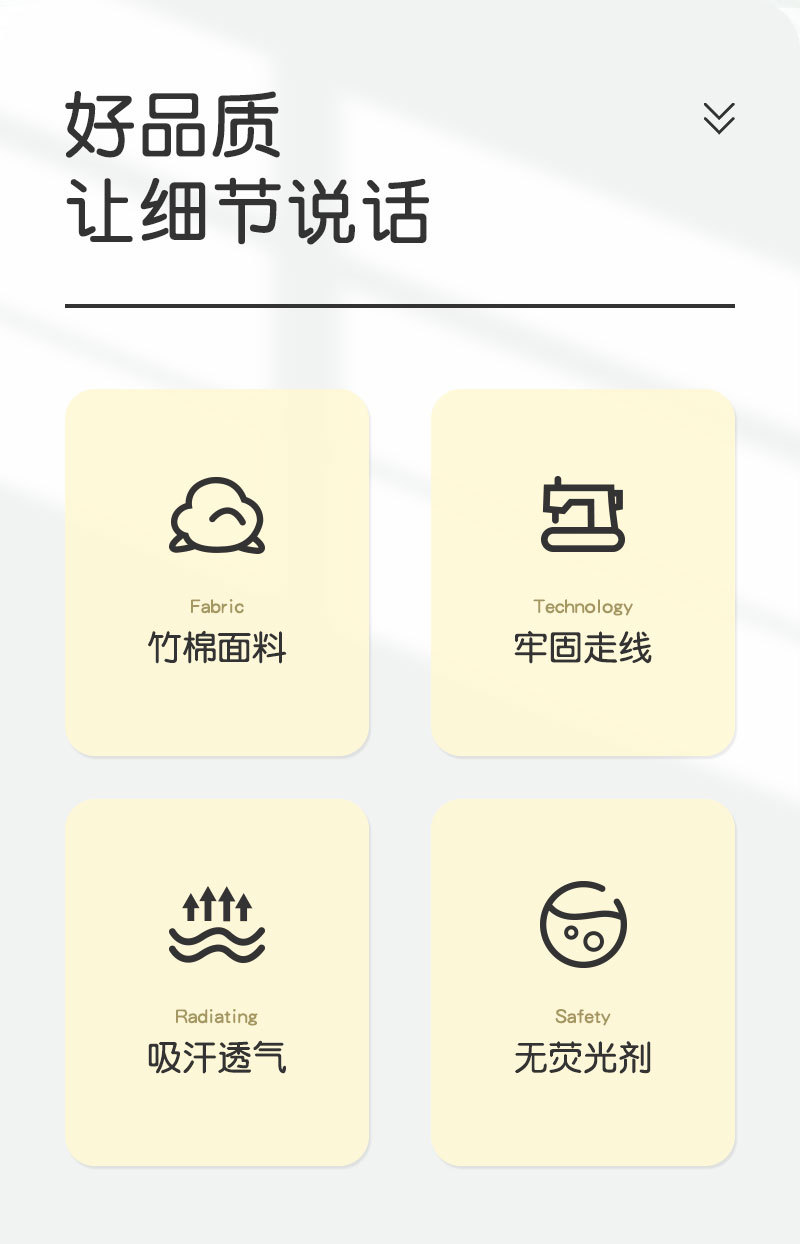 好品质
让细节说话

Fabric
竹棉面料

Technology
牢固走线

Radiating
吸汗透气

Safety
无荧光剂