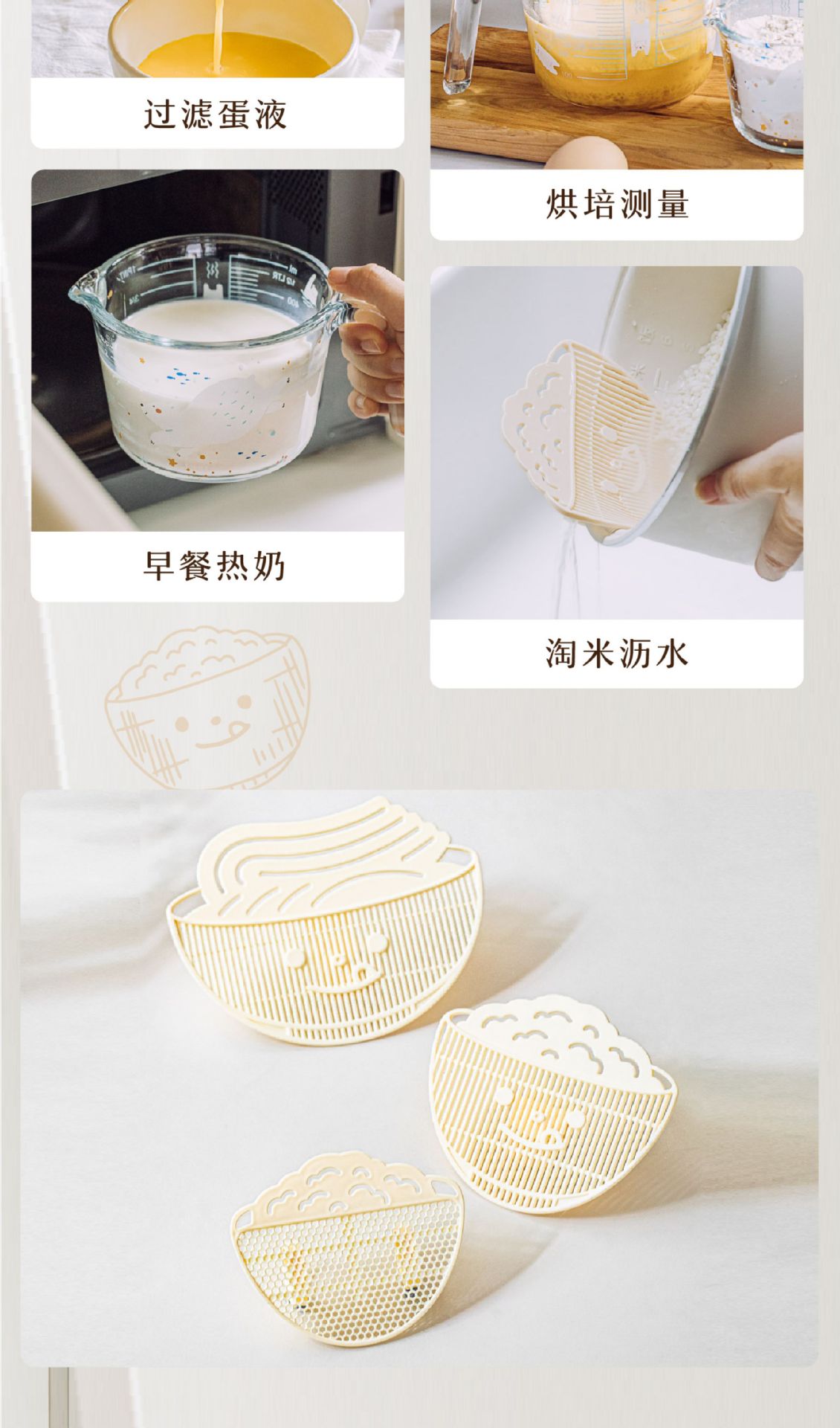 过滤蛋液

烘培测量

早餐热奶

淘米沥水