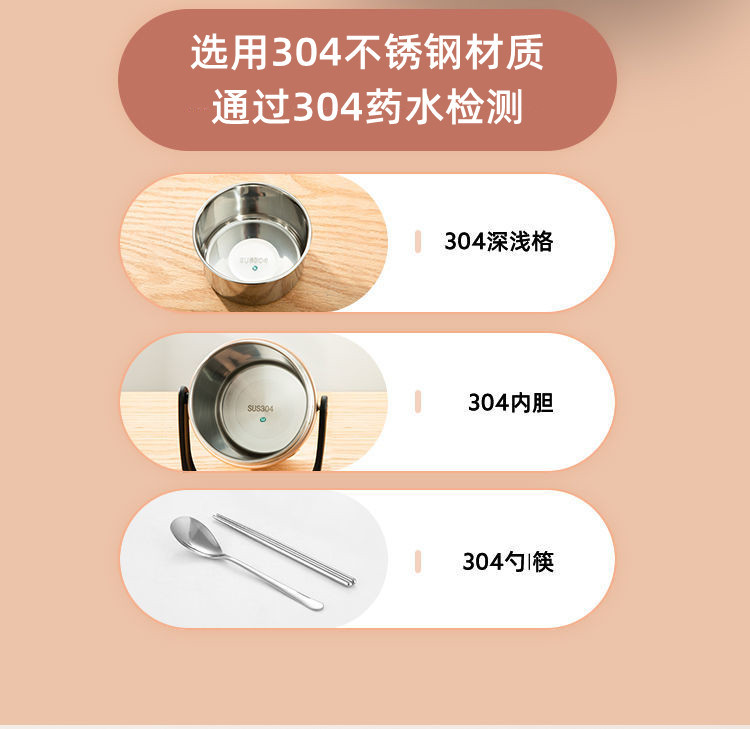 选用304不锈钢材质
通过304药水检测

SUS304

304深浅格

SUS304

304内胆

304勺|筷