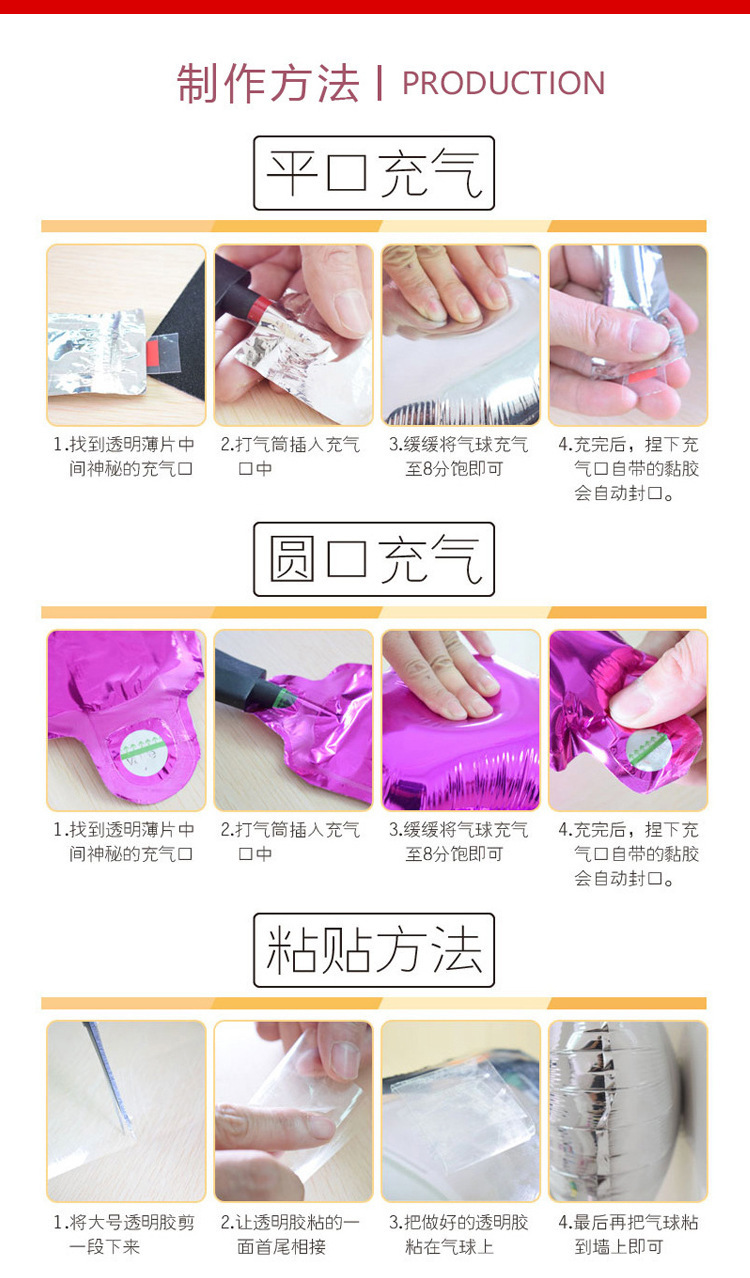 制作方法 | PRODUCTION

平口充气

1.找到透明薄片中间神秘的充气口

2.打气筒插入充气口中

3.缓缓将气球充气至8分饱即可

4.充完后，捏下充气口自带的黏胶会自动封口。

圆口充气

1.找到透明薄片中间神秘的充气口

2.打气筒插入充气口中

3.缓缓将气球充气至8分饱即可

4.充完后，捏下充气口自带的黏胶会自动封口。

粘贴方法

1.将大号透明胶剪一段下来

2.让透明胶粘的一面首尾相接

3.把做好的透明胶粘在气球上

4.最后再把气球粘到墙上即可