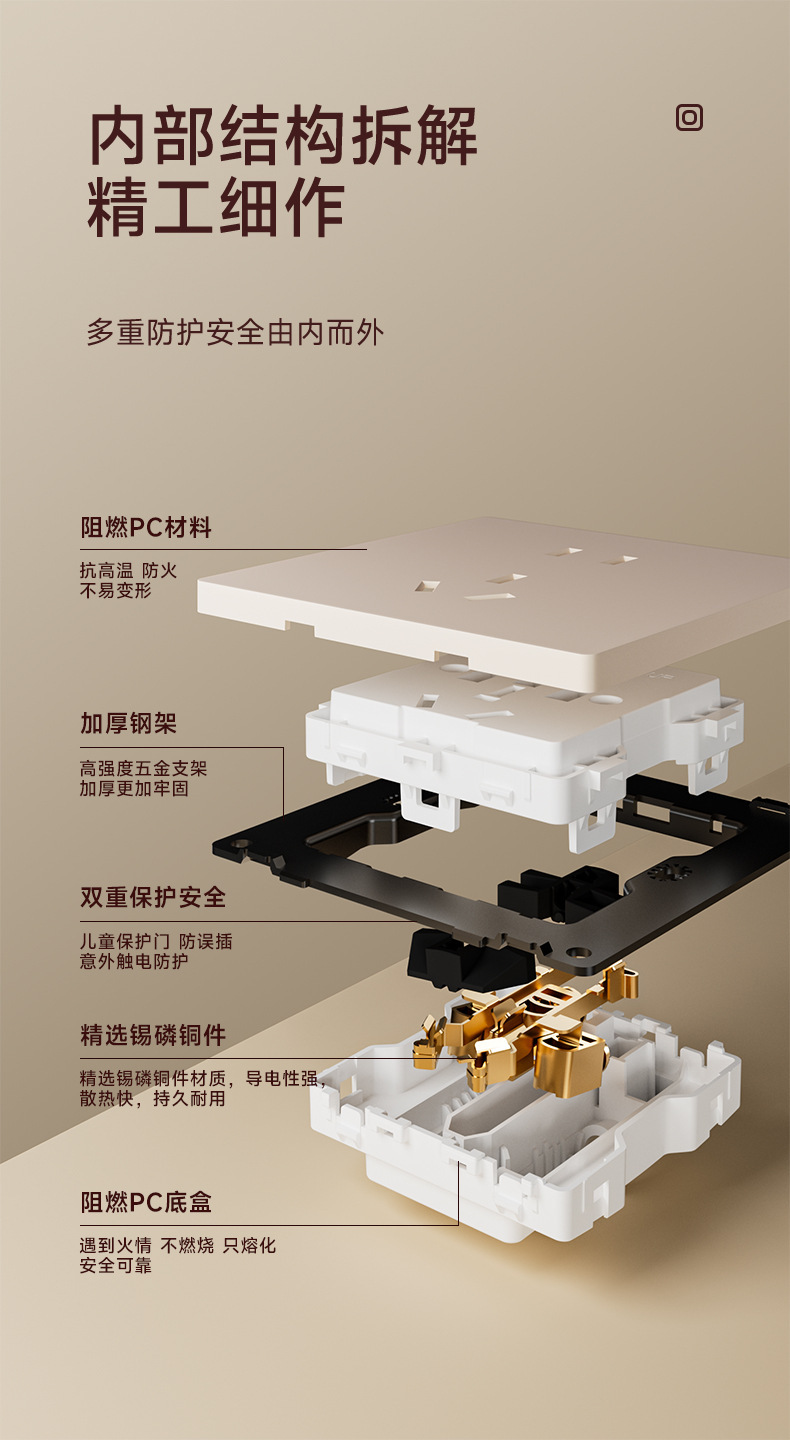 内部结构拆解
精工细作

多重防护安全由内而外

阻燃PC材料

抗高温 防火
不易变形

加厚钢架

高强度五金支架
加厚更加牢固

双重保护安全

儿童保护门 防误插
意外触电防护

精选锡磷铜件

精选锡磷铜件材质，导电性强，
散热快，持久耐用

阻燃PC底盒

遇到火情 不燃烧 只熔化
安全可靠