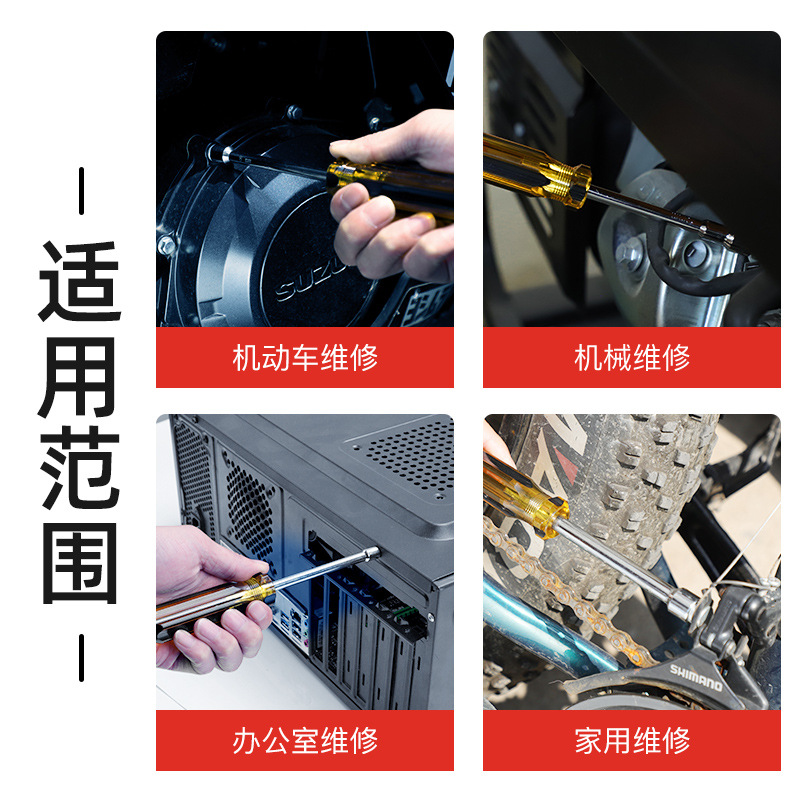 适用范围

SUZU

机动车维修

机械维修

办公室维修

SHIMANO

家用维修