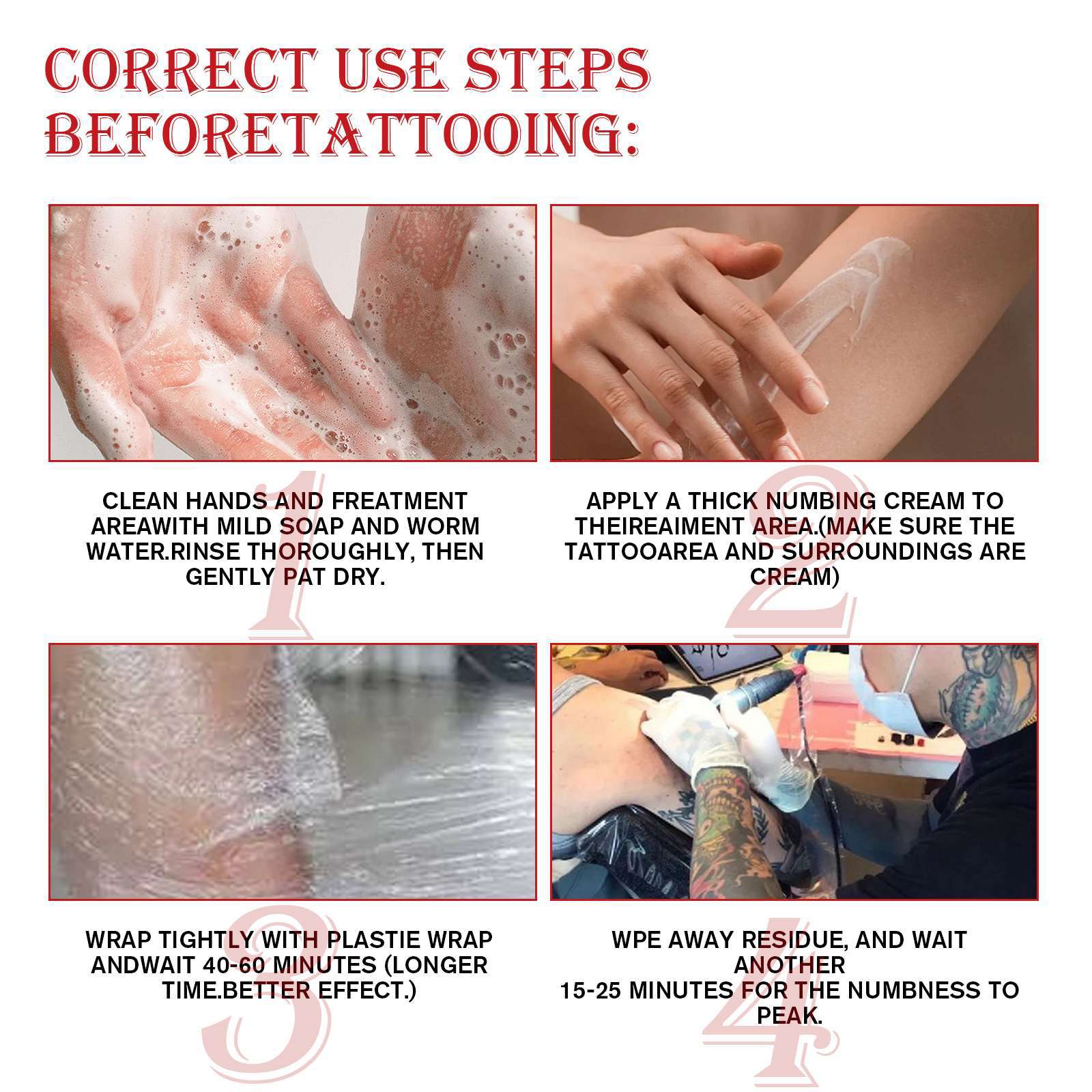 CORRECT USE STEPS BEFORETATTOOING:

1

CLEAN HANDS AND FREATMENT AREAWITH MILD SOAP AND WORM WATER.RINSE THOROUGHLY, THEN GENTLY PAT DRY.

2

APPLY A THICK NUMBING CREAM TO THEIREAIMENT AREA.(MAKE SURE THE TATTOOAREA AND SURROUNDINGS ARE CREAM)

3

WRAP TIGHTLY WITH PLASTIE WRAP ANDWAIT 40-60 MINUTES (LONGER TIME.BETTER EFFECT.)

4

WPE AWAY RESIDUE, AND WAIT ANOTHER
15-25 MINUTES FOR THE NUMBNESS TO PEAK.