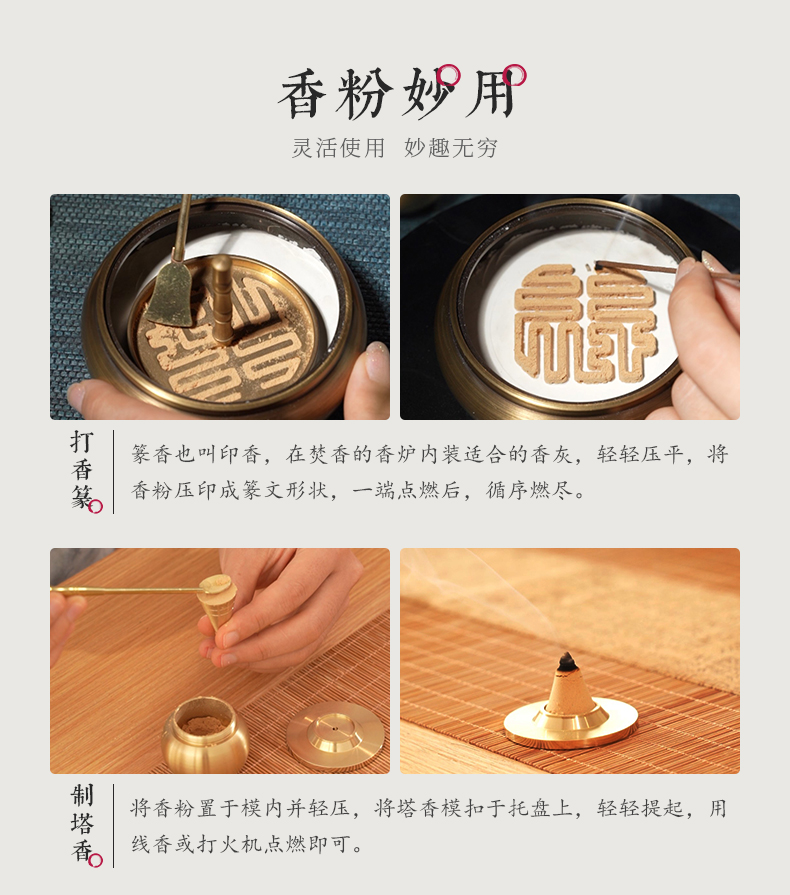 香粉妙用
灵活使用 妙趣无穷

打香篆

篆香也叫印香，在焚香的香炉内装适合的香灰，轻轻压平，将香粉压印成篆文形状，一端点燃后，循序燃尽。

制塔香

将香粉置于模内并轻压，将塔香模扣于托盘上，轻轻提起，用线香或打火机点燃即可。