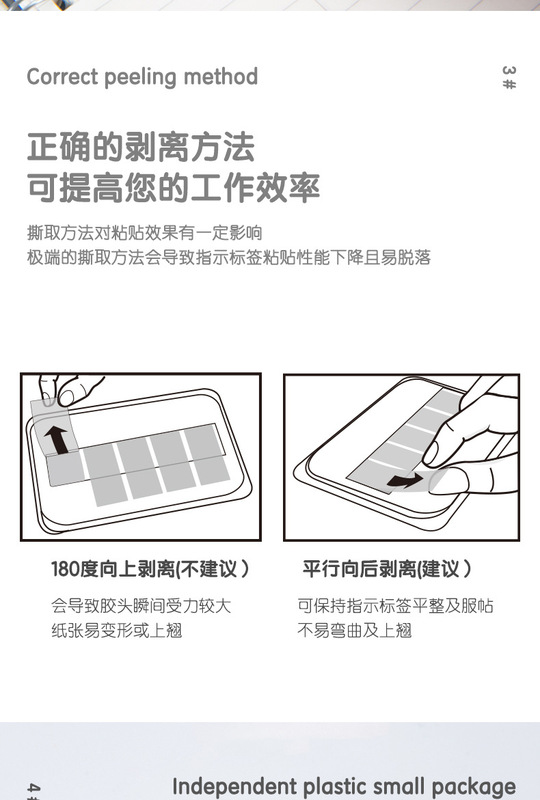 Correct peeling method

3#

正确的剥离方法
可提高您的工作效率

撕取方法对粘贴效果有一定影响
极端的撕取方法会导致指示标签粘贴性能下降且易脱落

180度向上剥离(不建议)

会导致胶头瞬间受力较大
纸张易变形或上翘

平行向后剥离(建议)

可保持指示标签平整及服帖
不易弯曲及上翘

4#

Independent plastic small package