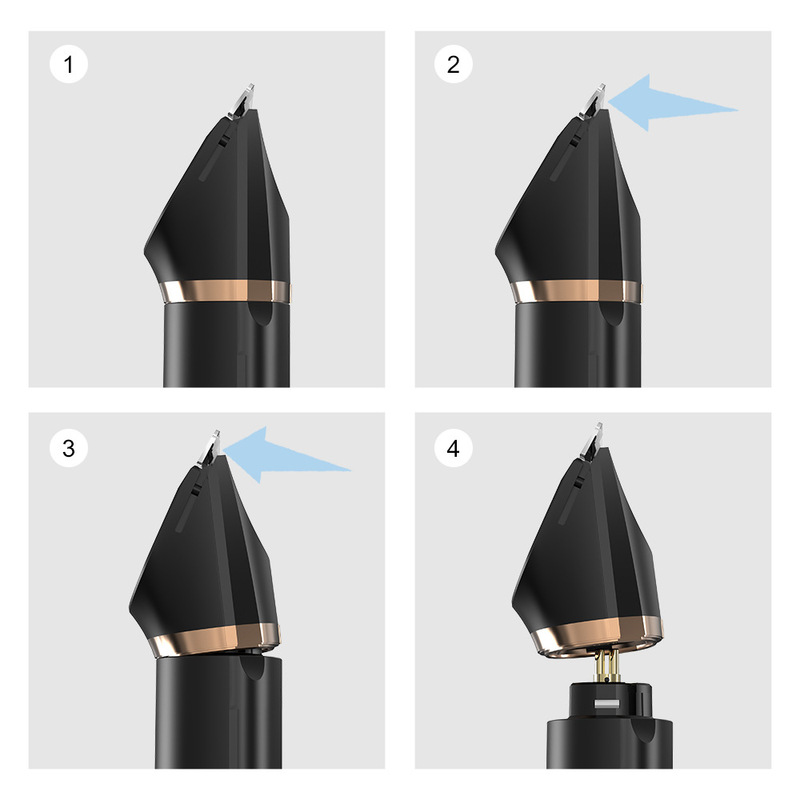 1

2

3

4