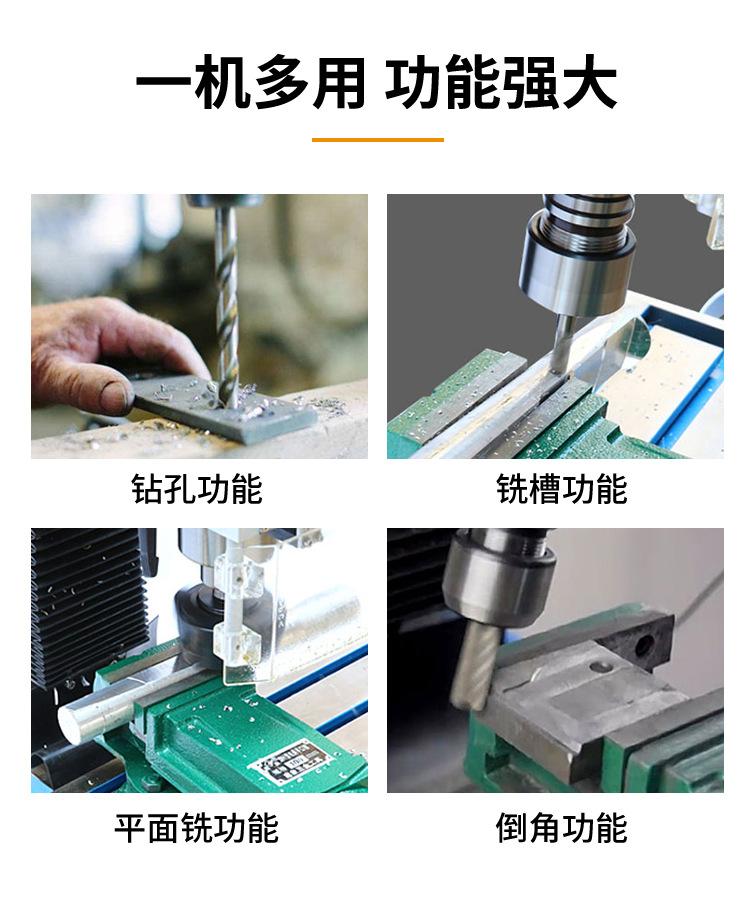 一机多用 功能强大

钻孔功能

铣槽功能

平面铣功能

倒角功能