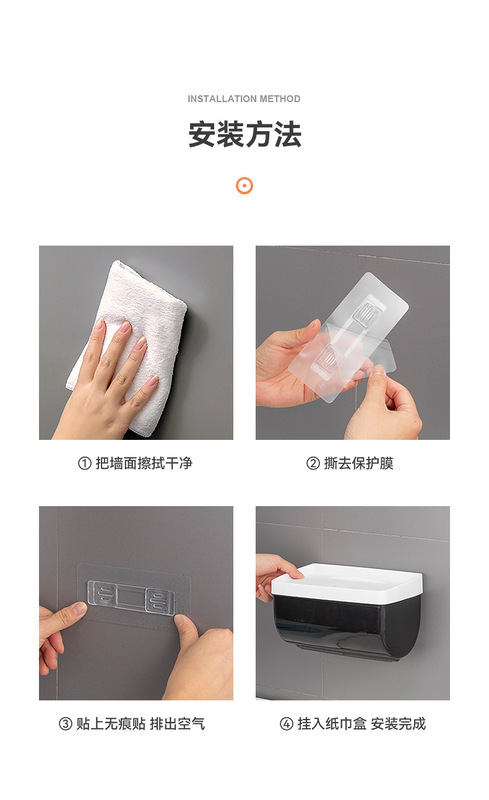 INSTALLATION METHOD

安装方法

① 把墙面擦拭干净

② 撕去保护膜

③ 贴上无痕贴 排出空气

④ 挂入纸巾盒 安装完成