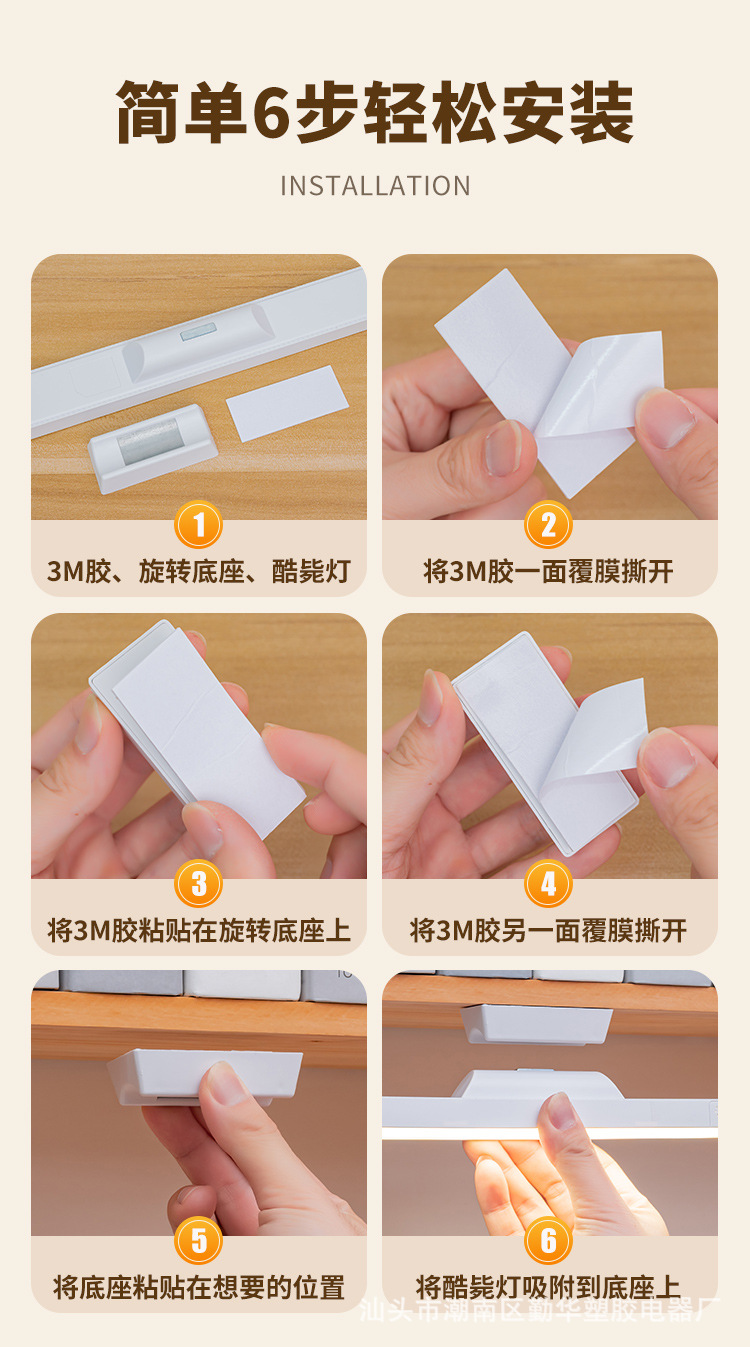 简单6步轻松安装

INSTALLATION

1
3M胶、旋转底座、酷毙灯

2
将3M胶一面覆膜撕开

3
将3M胶粘贴在旋转底座上

4
将3M胶另一面覆膜撕开

5
将底座粘贴在想要的位置

6
将酷毙灯吸附到底座上

汕头市潮南区勤华塑胶电器厂