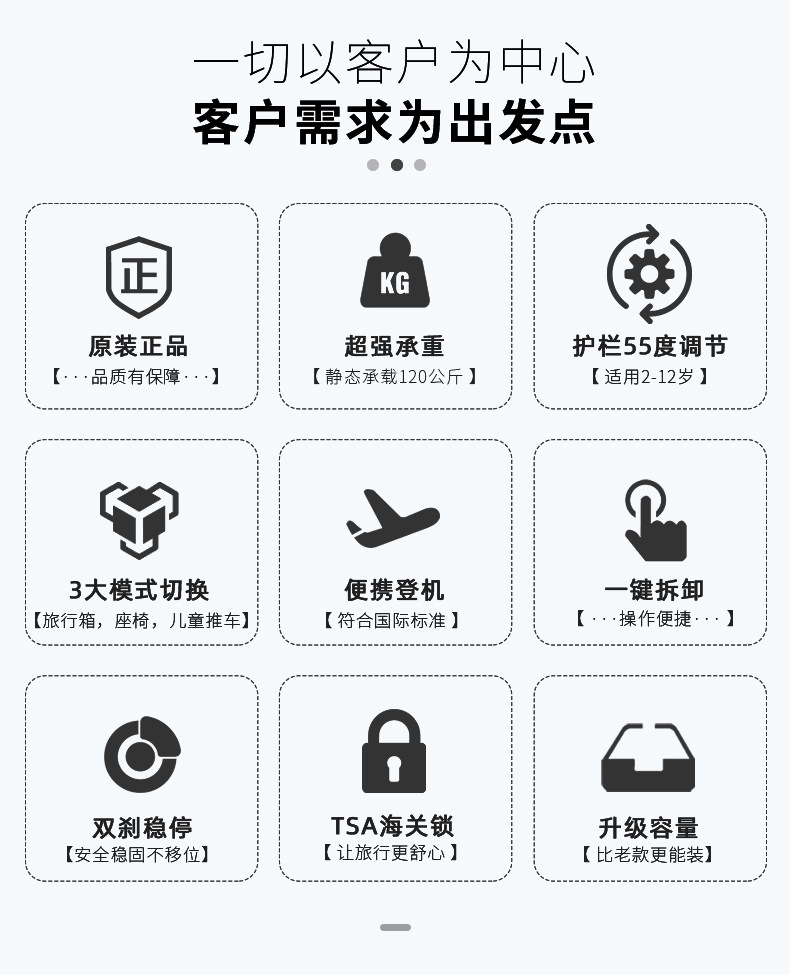 一切以客户为中心

客户需求为出发点

正

原装正品

【···品质有保障···】

KG

超强承重

【静态承载120公斤】

护栏55度调节

【适用2-12岁】

3大模式切换

【旅行箱，座椅，儿童推车】

便携登机

【符合国际标准】

一键拆卸

【···操作便捷···】

双刹稳停

【安全稳固不移位】

TSA海关锁

【让旅行更舒心】

升级容量

【比老款更能装】