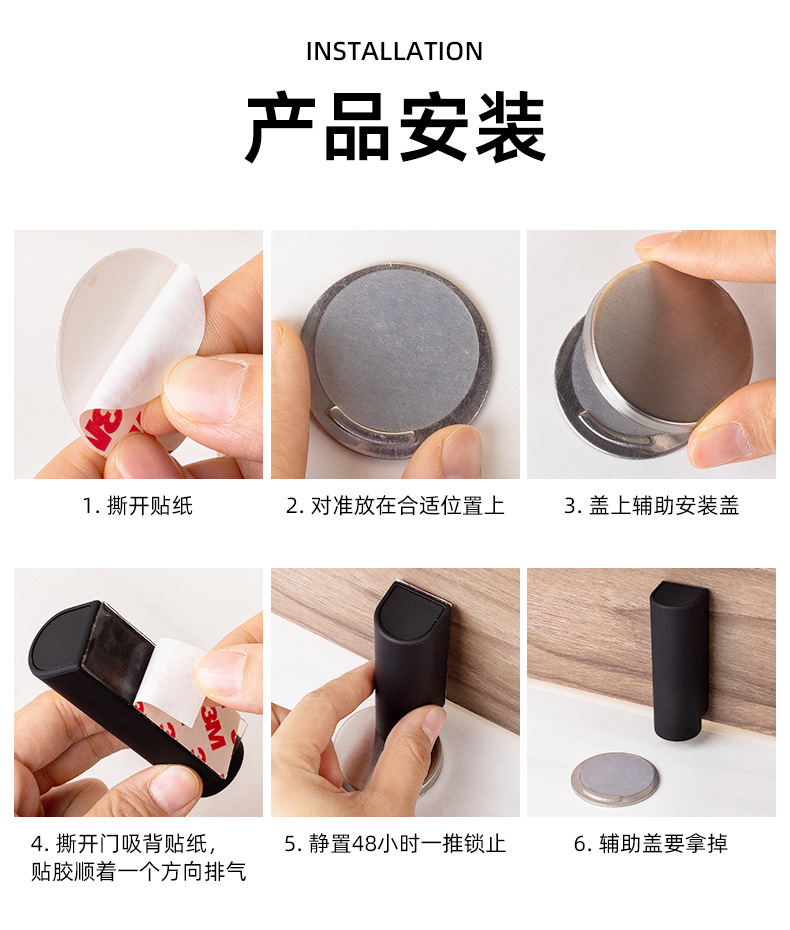 INSTALLATION

产品安装

3M

1. 撕开贴纸

2. 对准放在合适位置上

3. 盖上辅助安装盖

3M

4. 撕开门吸背贴纸，贴胶顺着一个方向排气

5. 静置48小时一推锁止

6. 辅助盖要拿掉