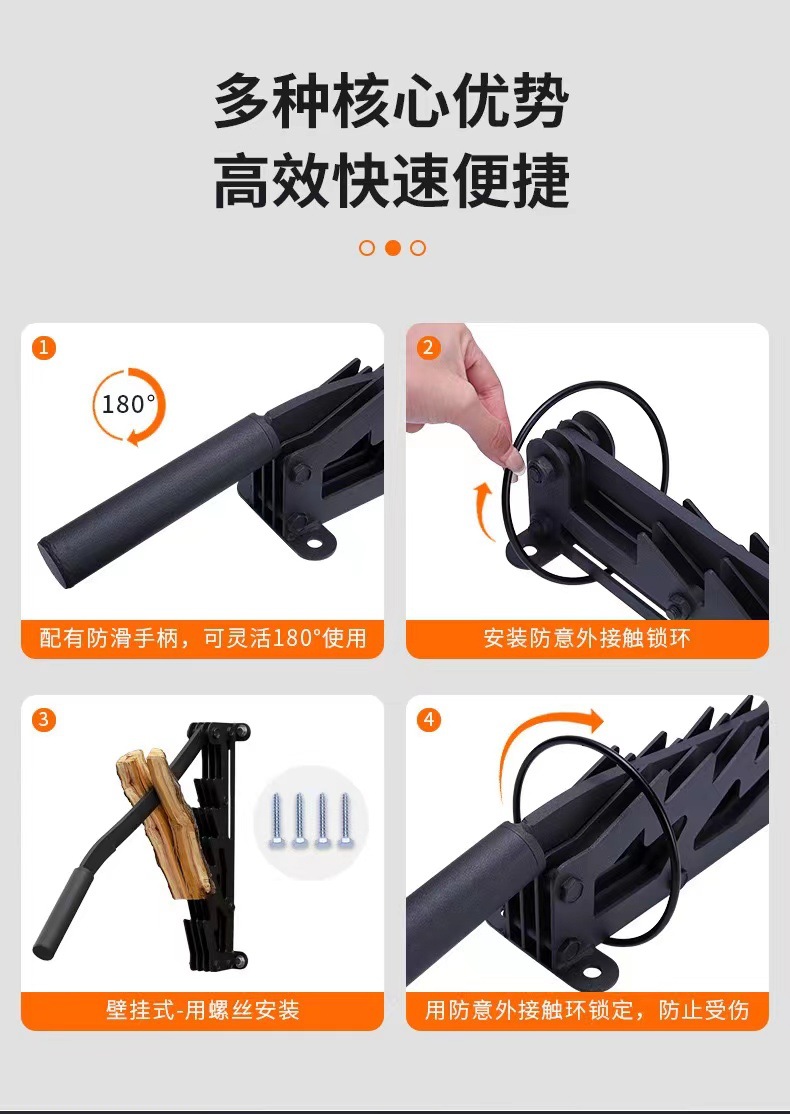 多种核心优势
高效快速便捷

1
180°
配有防滑手柄，可灵活180°使用

2
安装防意外接触锁环

3
壁挂式-用螺丝安装

4
用防意外接触环锁定，防止受伤