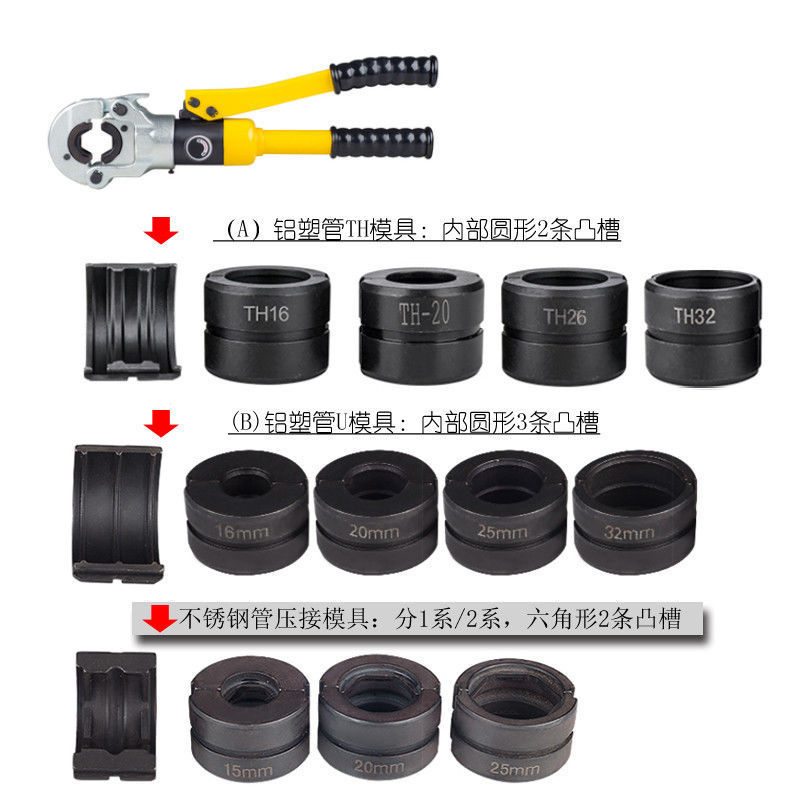 (A) 铝塑管TH模具：内部圆形2条凸槽

TH16 TH-20 TH26 TH32

(B)铝塑管U模具：内部圆形3条凸槽

16mm 20mm 25mm 32mm

不锈钢管压接模具：分1系/2系，六角形2条凸槽

15mm 20mm 25mm