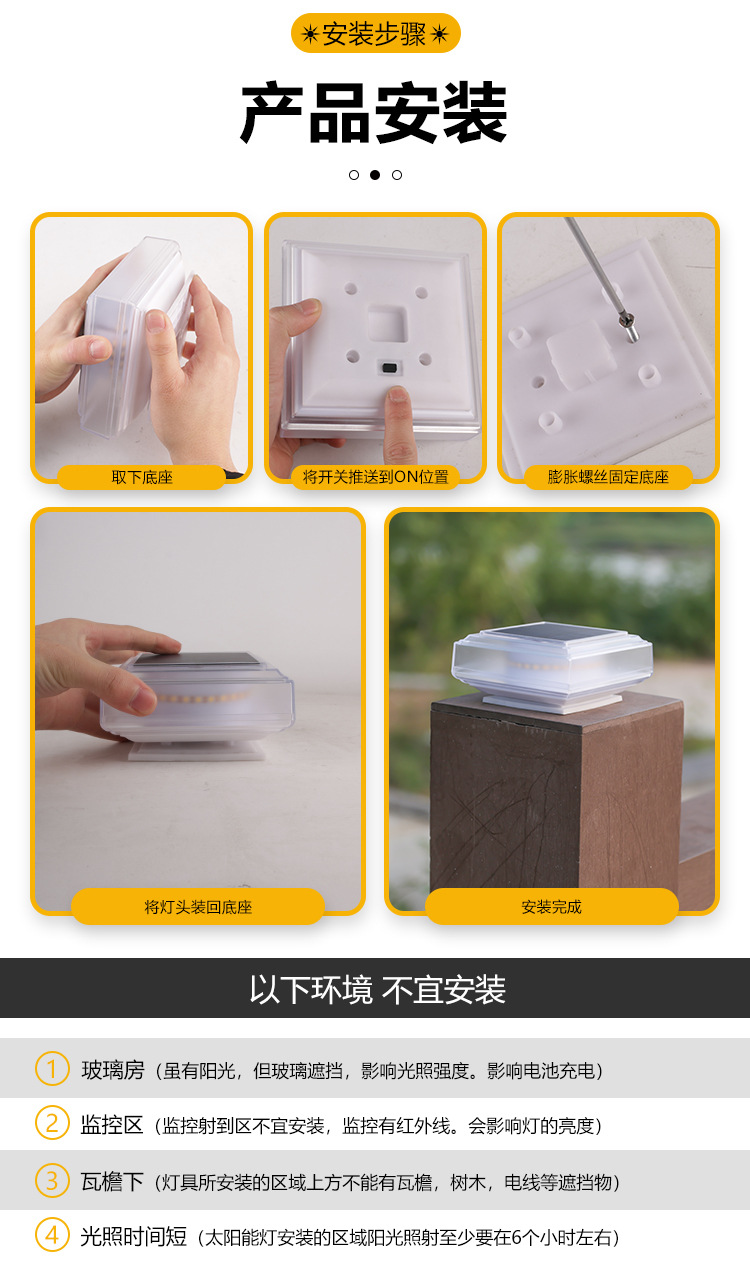 安装步骤

产品安装

取下底座

将开关推送到ON位置

膨胀螺丝固定底座

将灯头装回底座

安装完成

以下环境 不宜安装

1 玻璃房（虽有阳光，但玻璃遮挡，影响光照强度。影响电池充电）

2 监控区（监控射到区不宜安装，监控有红外线。会影响灯的亮度）

3 瓦檐下（灯具所安装的区域上方不能有瓦檐，树木，电线等遮挡物）

4 光照时间短（太阳能灯安装的区域阳光照射至少要在6个小时左右）