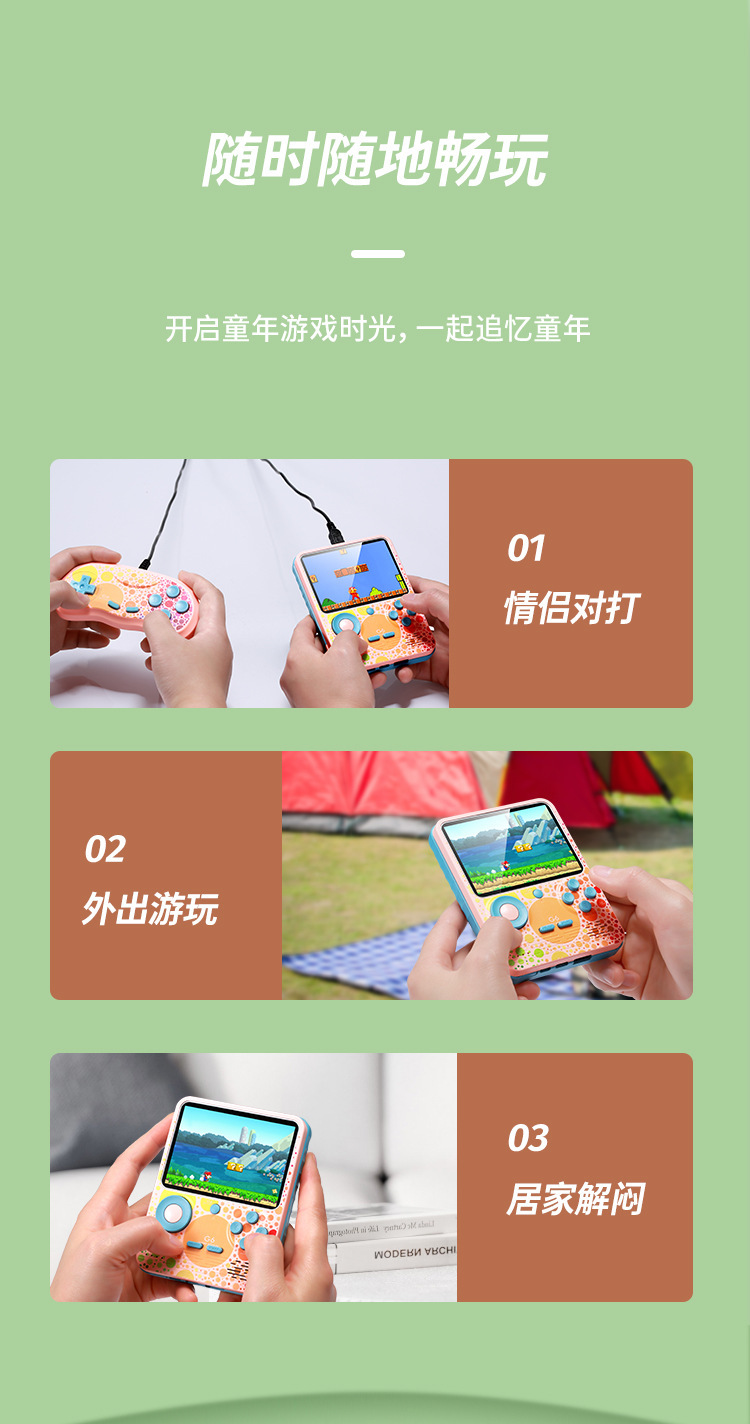 随时随地畅玩

开启童年游戏时光，一起追忆童年

01
情侣对打

02
外出游玩

03
居家解闷

MODERN ARCHI