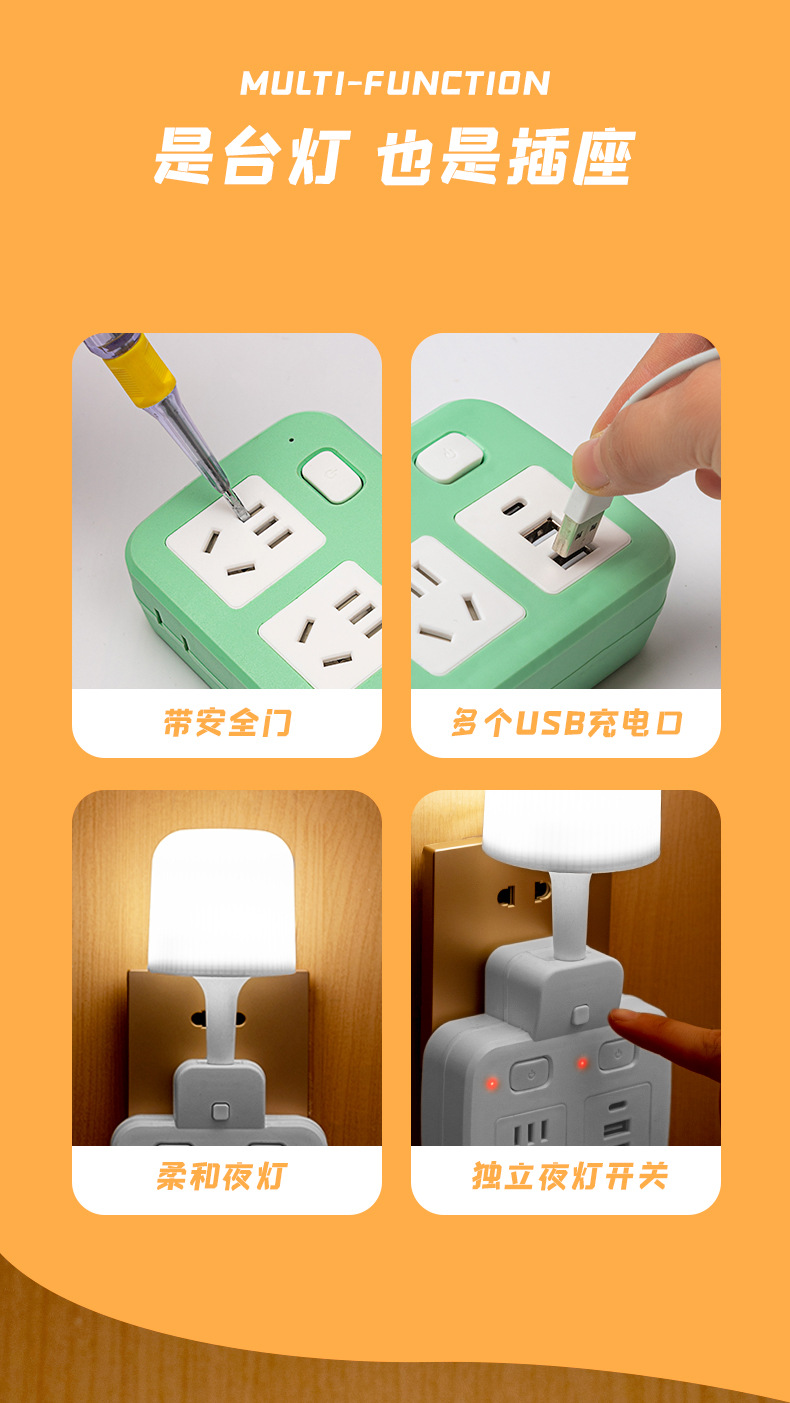 MULTI-FUNCTION
是台灯 也是插座

带安全门

多个USB充电口

柔和夜灯

独立夜灯开关