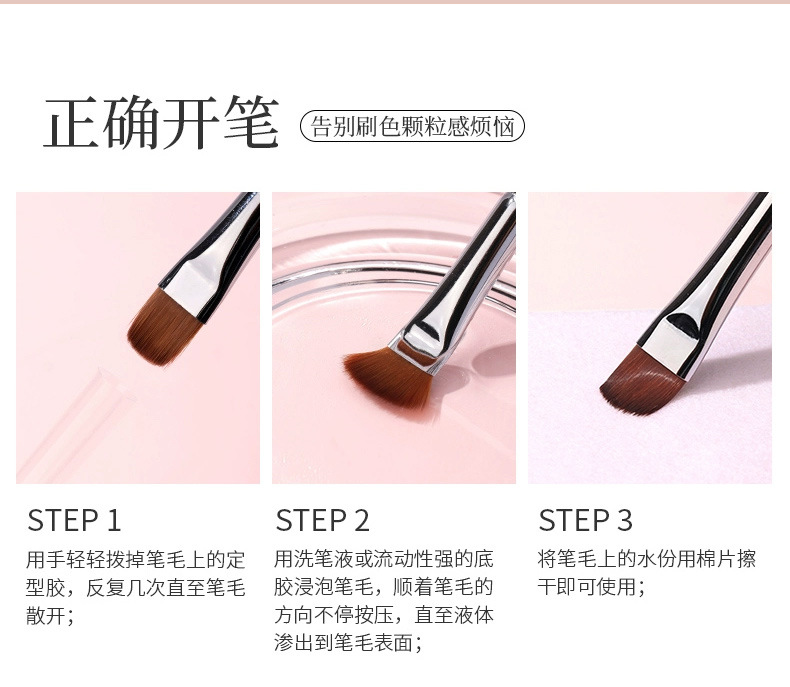 正确开笔

告别刷色颗粒感烦恼

STEP 1

用手轻轻拨掉笔毛上的定型胶，反复几次直至笔毛散开；

STEP 2

用洗笔液或流动性强的底胶浸泡笔毛，顺着笔毛的方向不停按压，直至液体渗出到笔毛表面；

STEP 3

将笔毛上的水份用棉片擦干即可使用；