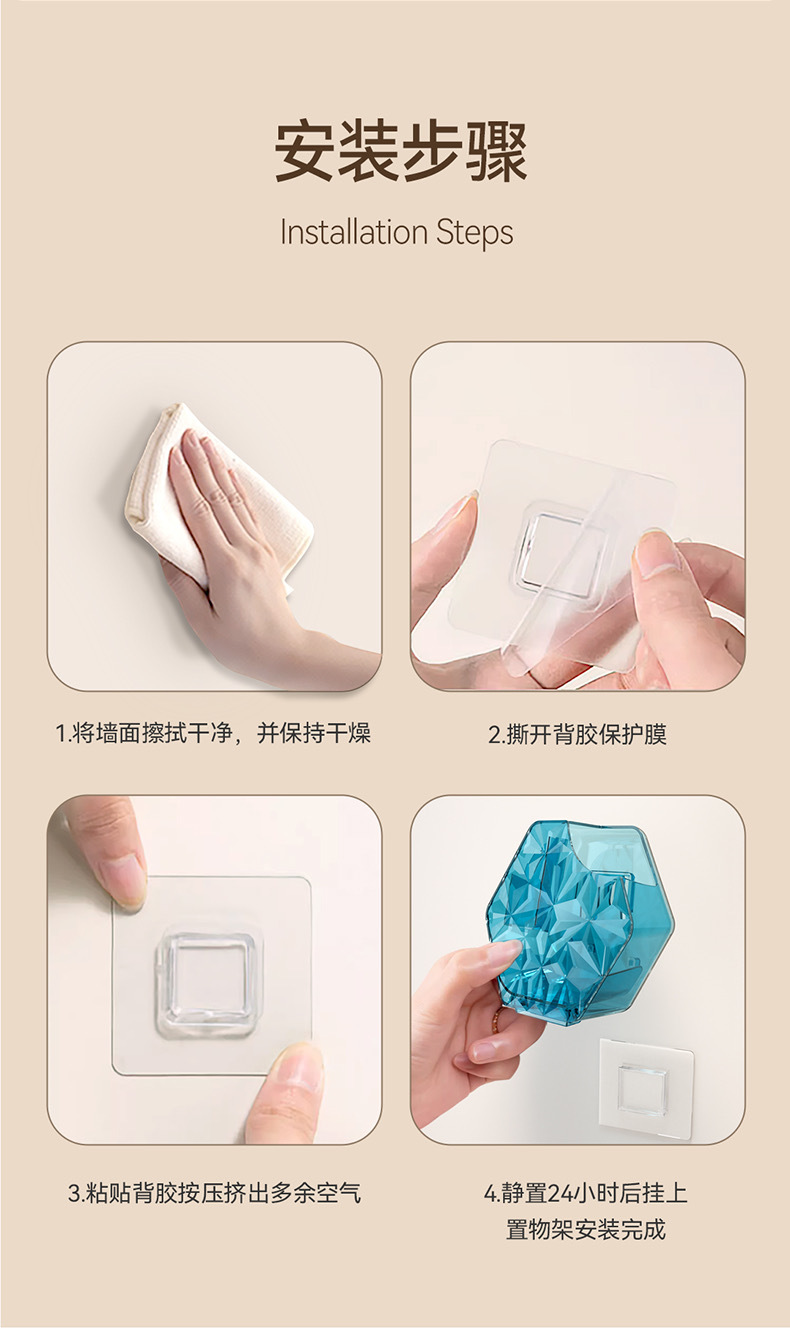 安装步骤

Installation Steps

1.将墙面擦拭干净，并保持干燥

2.撕开背胶保护膜

3.粘贴背胶按压挤出多余空气

4.静置24小时后挂上置物架安装完成