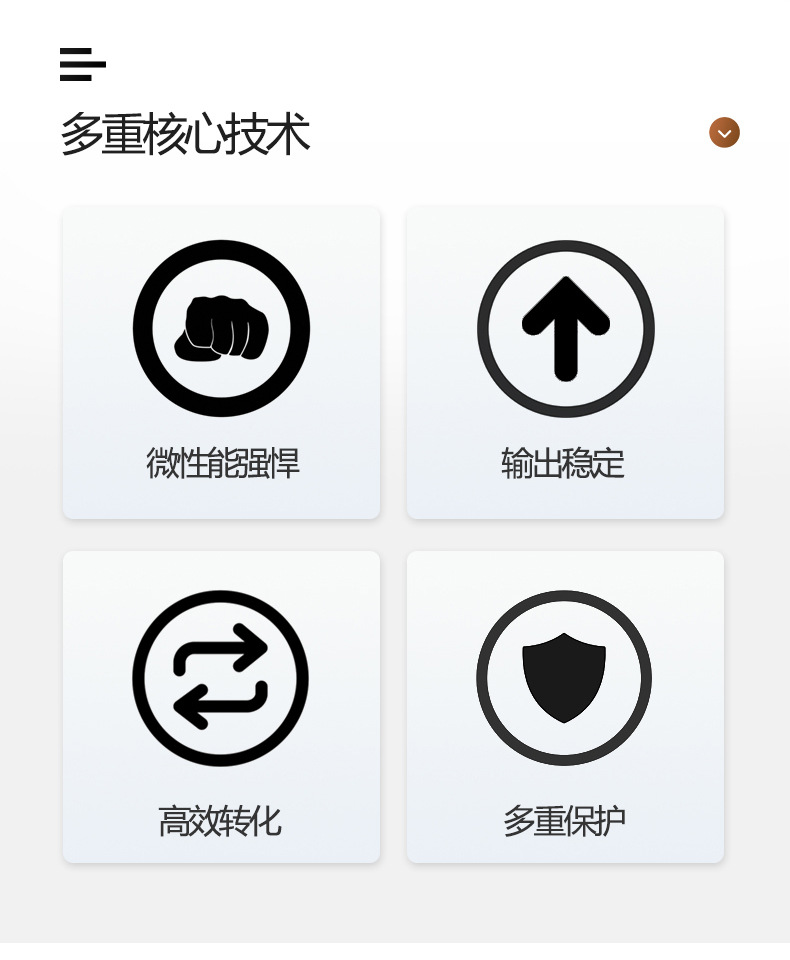 多重核心技术

微性能强悍

输出稳定

高效转化

多重保护