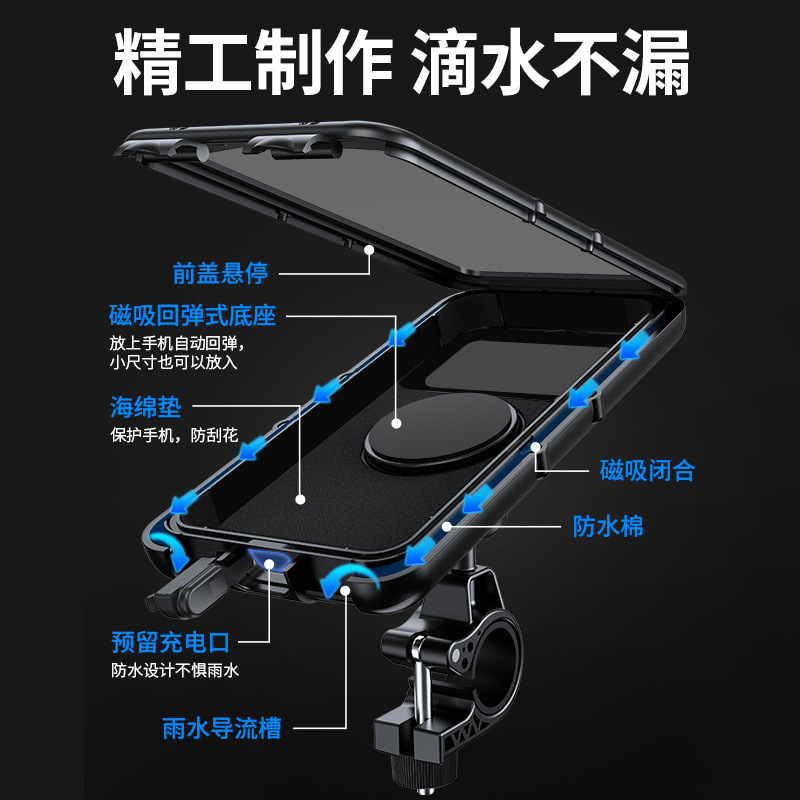 精工制作 滴水不漏

前盖悬停

磁吸回弹式底座
放上手机自动回弹，小尺寸也可以放入

海绵垫
保护手机，防刮花

磁吸闭合

防水棉

预留充电口
防水设计不惧雨水

雨水导流槽