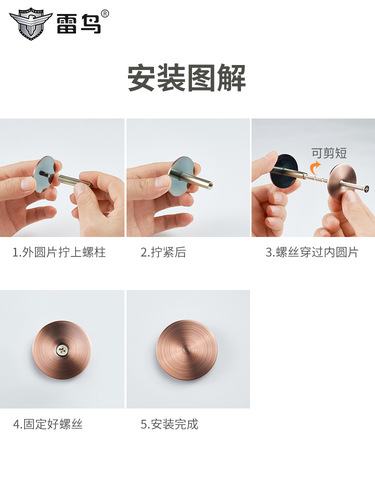 雷鸟®

安装图解

可剪短

1.外圆片拧上螺柱

2.拧紧后

3.螺丝穿过内圆片

4.固定好螺丝

5.安装完成