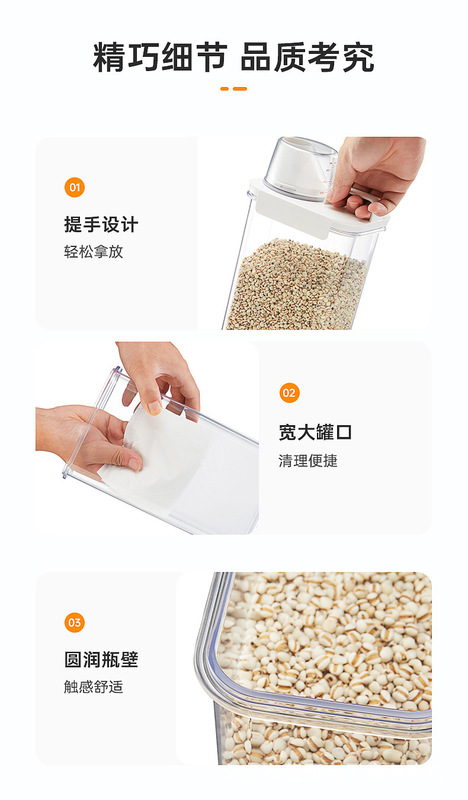 精巧细节 品质考究

01

提手设计

轻松拿放

02

宽大罐口

清理便捷

03

圆润瓶壁

触感舒适