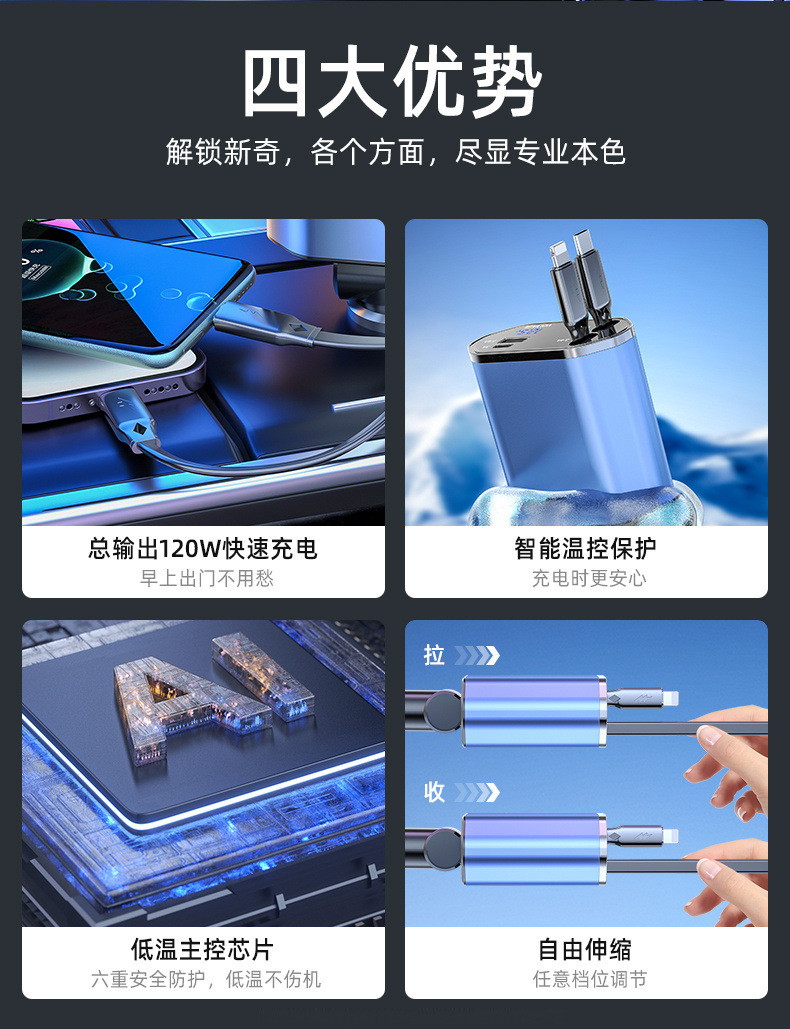 四大优势

解锁新奇，各个方面，尽显专业本色

总输出120W快速充电

早上出门不用愁

智能温控保护

充电时更安心

AI

低温主控芯片

六重安全防护，低温不伤机

拉

收

自由伸缩

任意档位调节