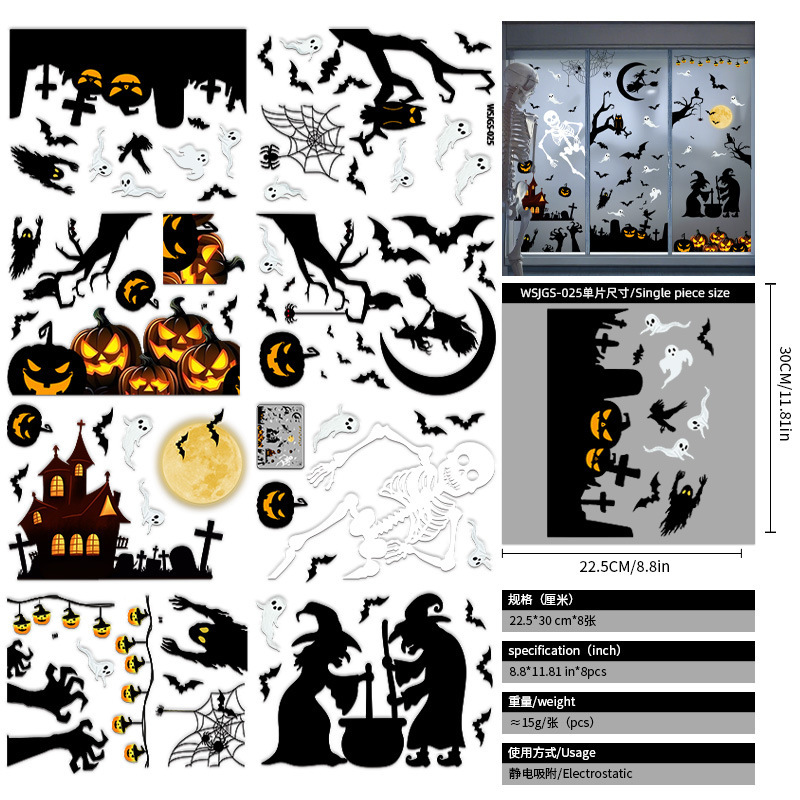 WSJGS-025

WSJGS-025单片尺寸/Single piece size

30CM/11.81in

22.5CM/8.8in

规格（厘米）

22.5*30 cm*8张

specification（inch）

8.8*11.81 in*8pcs

重量/weight

≈15g/张（pcs）

使用方式/Usage

静电吸附/Electrostatic