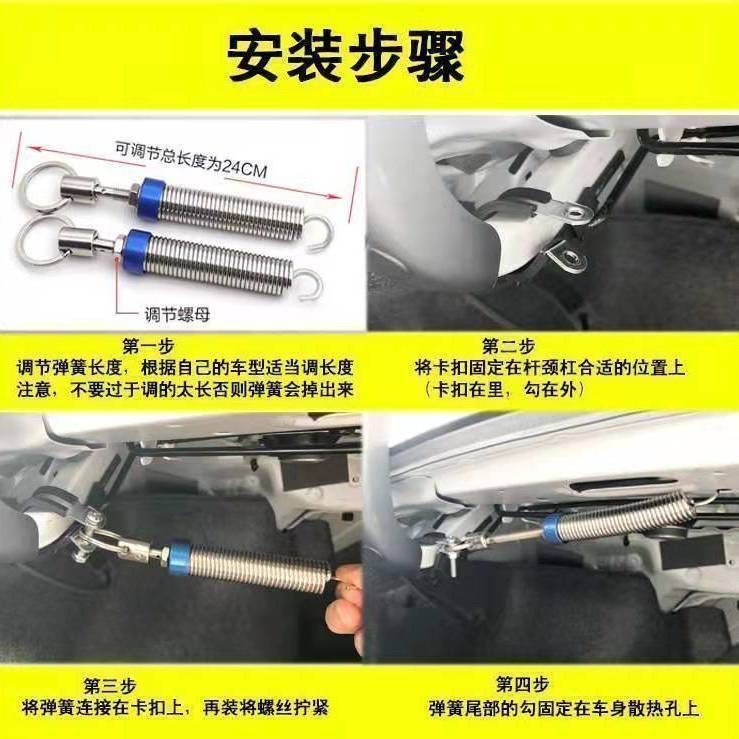 安装步骤

可调节总长度为24CM

调节螺母

第一步
调节弹簧长度，根据自己的车型适当调长度
注意，不要过于调的太长否则弹簧会掉出来

第二步
将卡扣固定在杆颈杠合适的位置上
（卡扣在里，勾在外）

第三步
将弹簧连接在卡扣上，再装将螺丝拧紧

第四步
弹簧尾部的勾固定在车身散热孔上