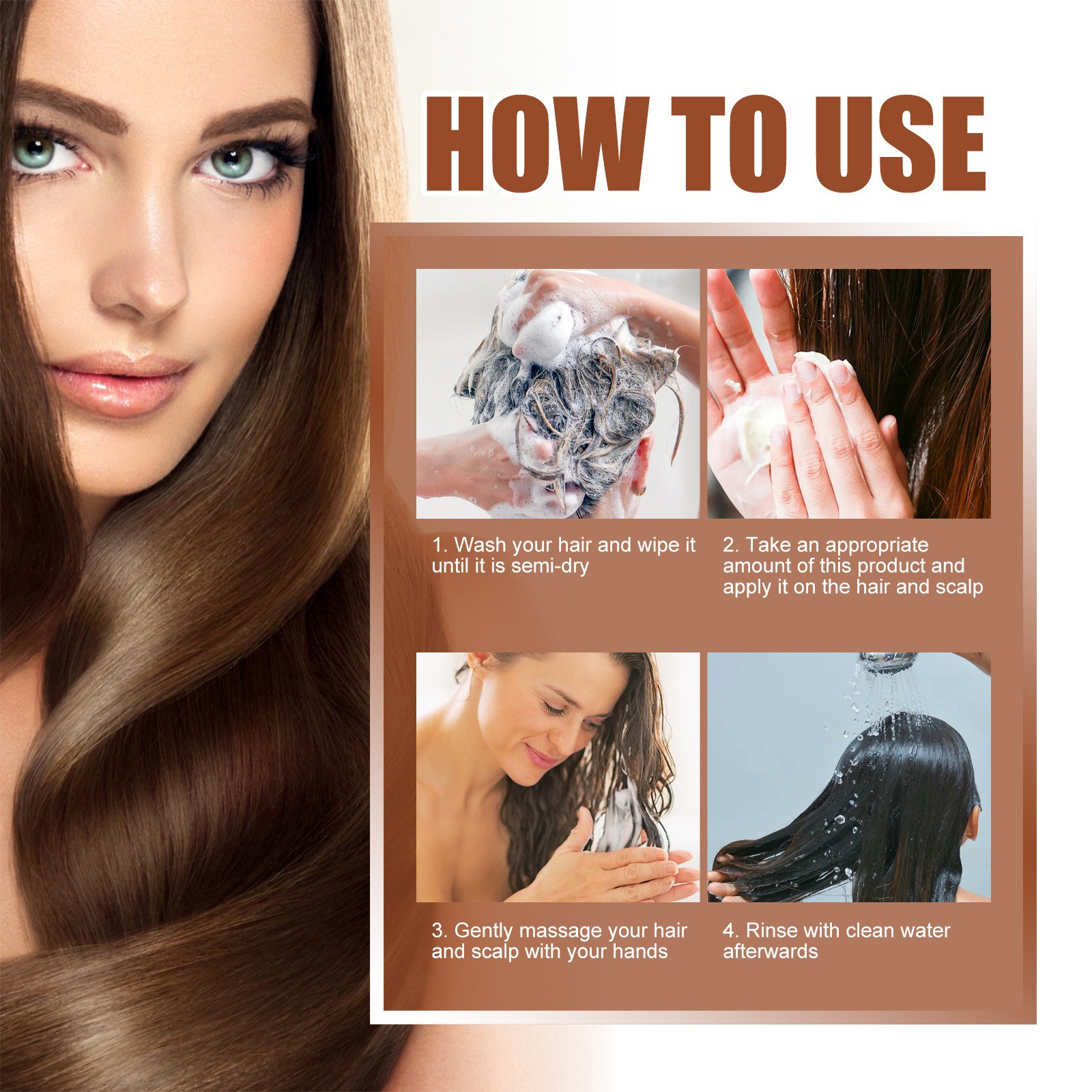 HOW TO USE

1. Wash your hair and wipe it until it is semi-dry

2. Take an appropriate amount of this product and apply it on the hair and scalp

3. Gently massage your hair and scalp with your hands

4. Rinse with clean water afterwards