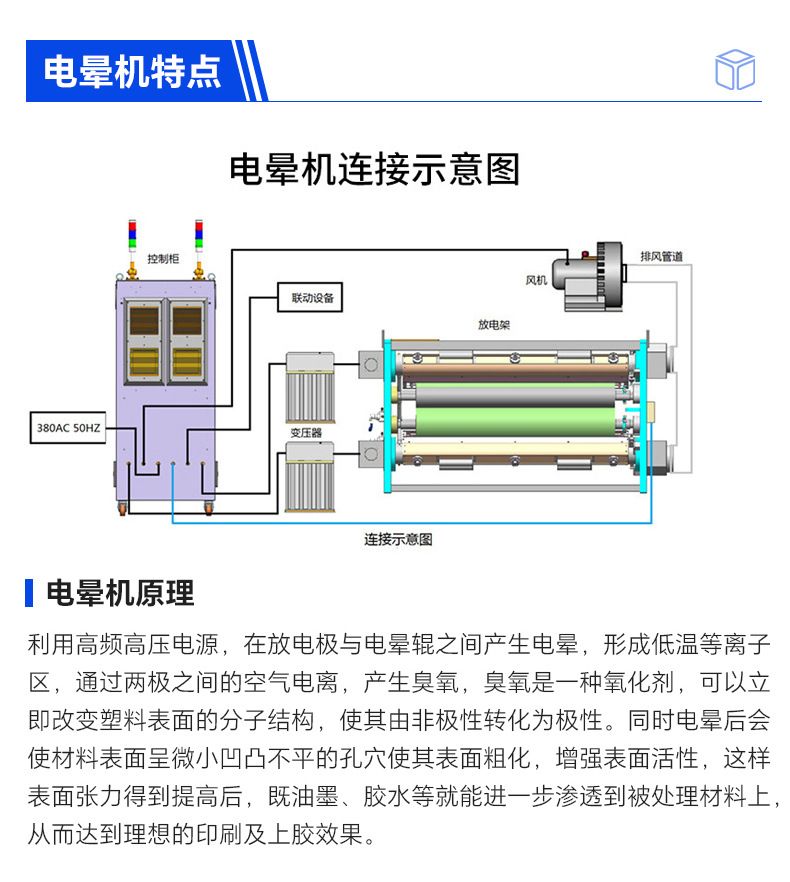 电晕机特点

电晕机连接示意图

控制柜

联动设备

风机

排风管道

放电架

380AC 50HZ

变压器

连接示意图

电晕机原理

利用高频高压电源，在放电极与电晕辊之间产生电晕，形成低温等离子区，通过两极之间的空气电离，产生臭氧，臭氧是一种氧化剂，可以立即改变塑料表面的分子结构，使其由非极性转化为极性。同时电晕后会使材料表面呈微小凹凸不平的孔穴使其表面粗化，增强表面活性，这样表面张力得到提高后，既油墨、胶水等就能进一步渗透到被处理材料上，从而达到理想的印刷及上胶效果。