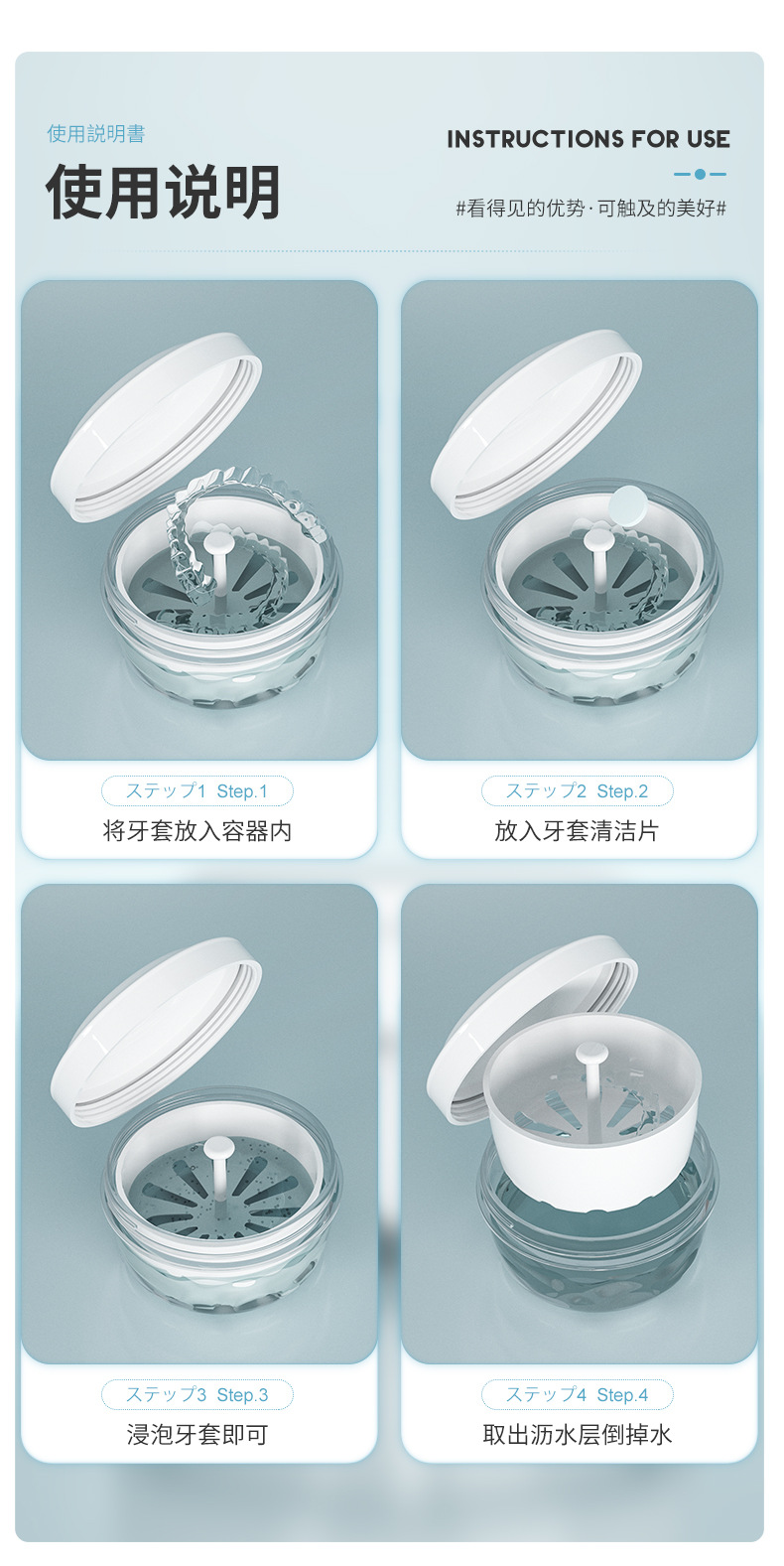 使用説明書

使用说明

INSTRUCTIONS FOR USE

#看得见的优势·可触及的美好#

ステップ1 Step.1

将牙套放入容器内

ステップ2 Step.2

放入牙套清洁片

ステップ3 Step.3

浸泡牙套即可

ステップ4 Step.4

取出沥水层倒掉水