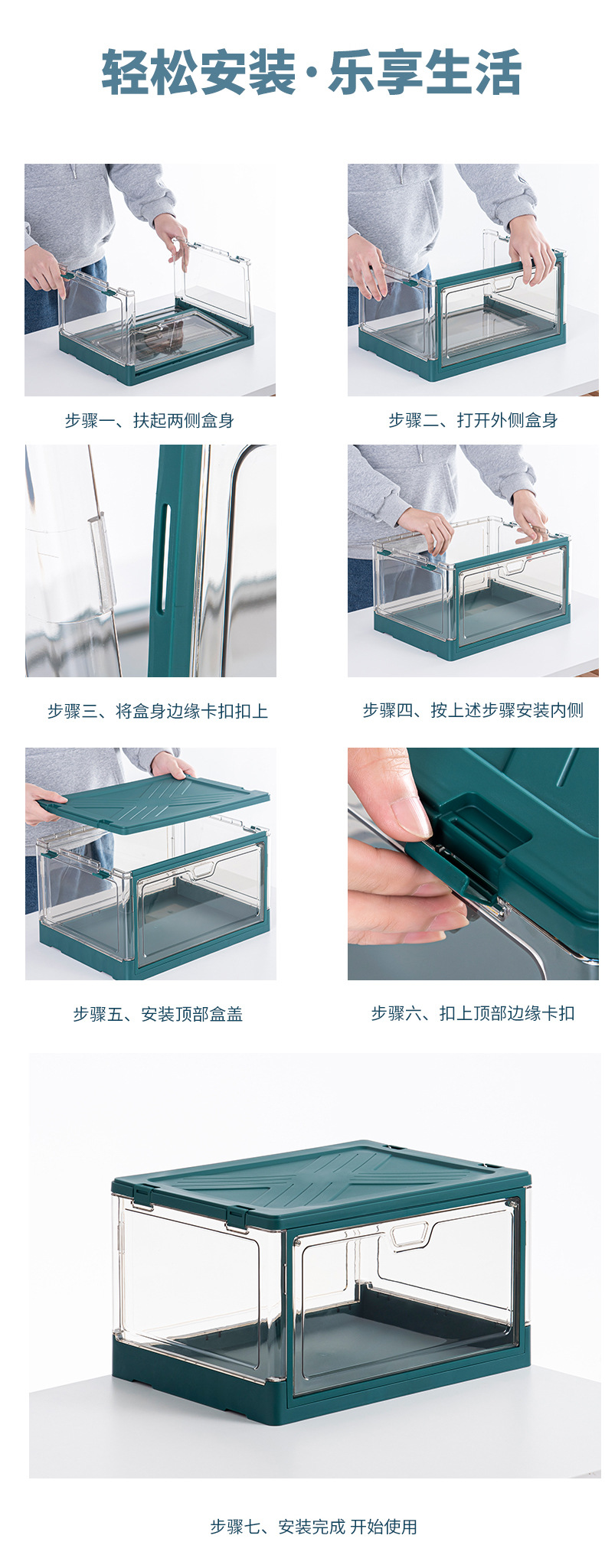 轻松安装·乐享生活

步骤一、扶起两侧盒身

步骤二、打开外侧盒身

步骤三、将盒身边缘卡扣扣上

步骤四、按上述步骤安装内侧

步骤五、安装顶部盒盖

步骤六、扣上顶部边缘卡扣

步骤七、安装完成 开始使用