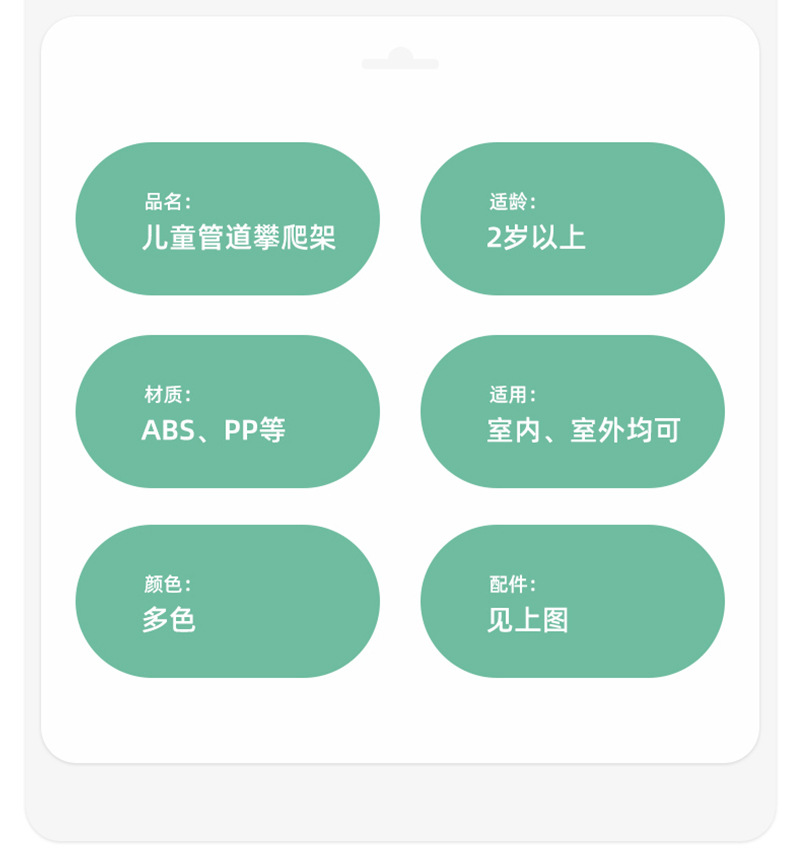 品名:
儿童管道攀爬架

适龄:
2岁以上

材质:
ABS、PP等

适用:
室内、室外均可

颜色:
多色

配件:
见上图