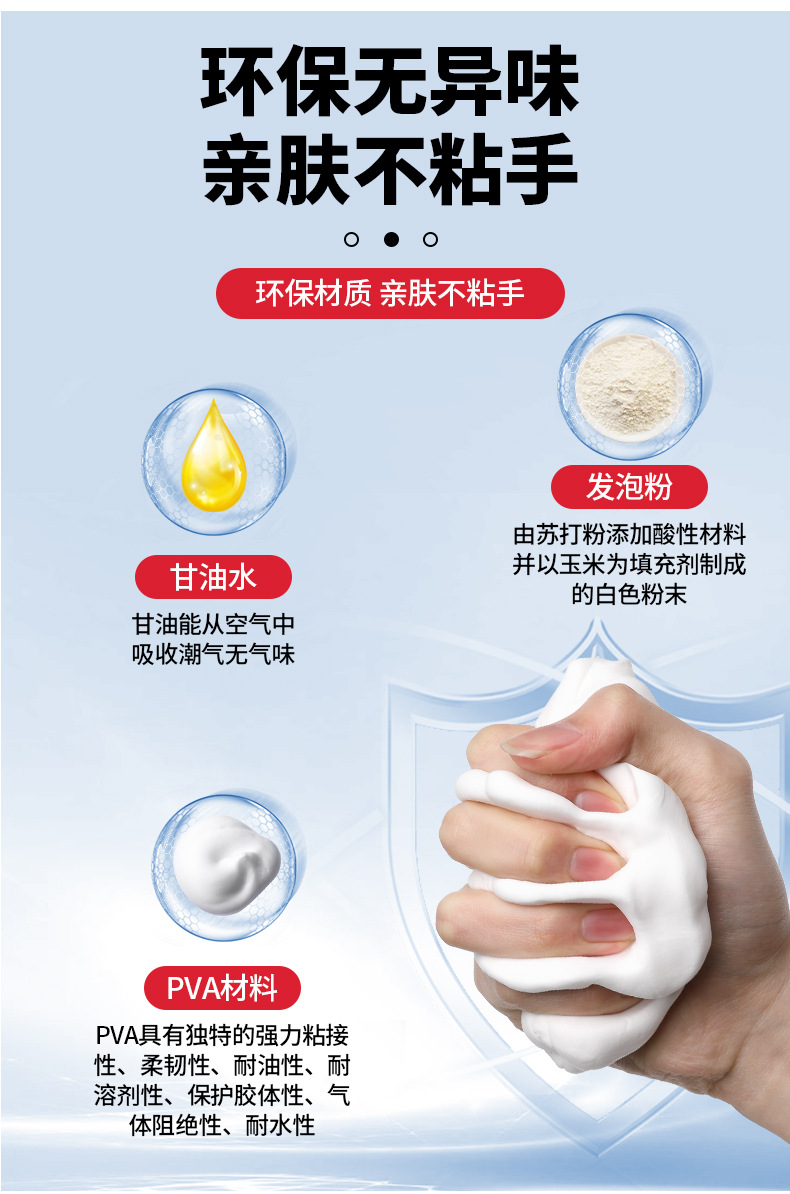 环保无异味
亲肤不粘手

环保材质 亲肤不粘手

发泡粉

由苏打粉添加酸性材料并以玉米为填充剂制成的白色粉末

甘油水

甘油能从空气中吸收潮气无气味

PVA材料

PVA具有独特的强力粘接性、柔韧性、耐油性、耐溶剂性、保护胶体性、气体阻绝性、耐水性