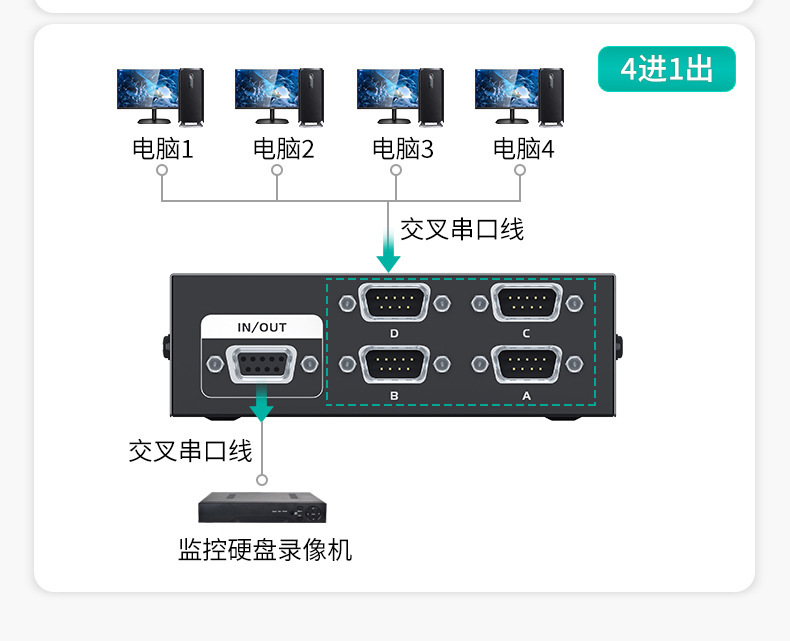 4进1出

电脑1
电脑2
电脑3
电脑4

交叉串口线

IN/OUT

D
C
B
A

交叉串口线

监控硬盘录像机