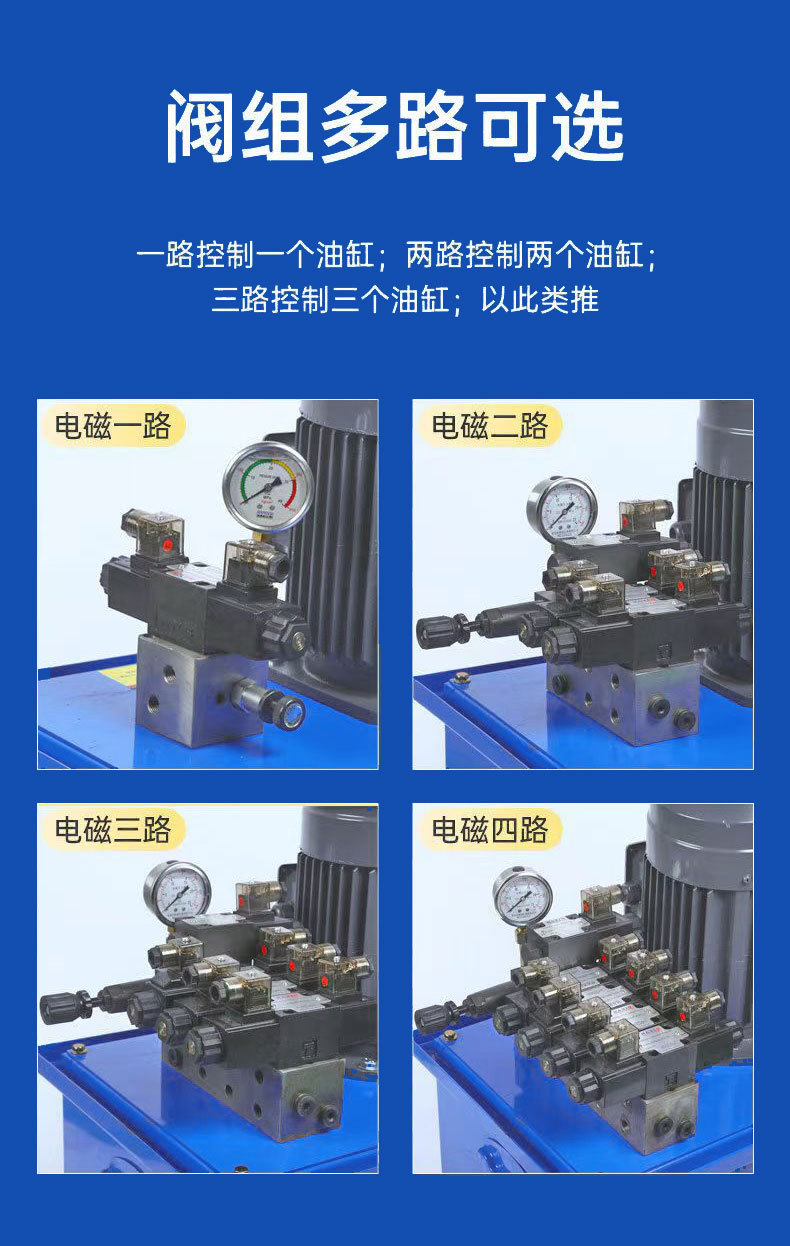 阀组多路可选

一路控制一个油缸；两路控制两个油缸；
三路控制三个油缸；以此类推

电磁一路

电磁二路

电磁三路

电磁四路